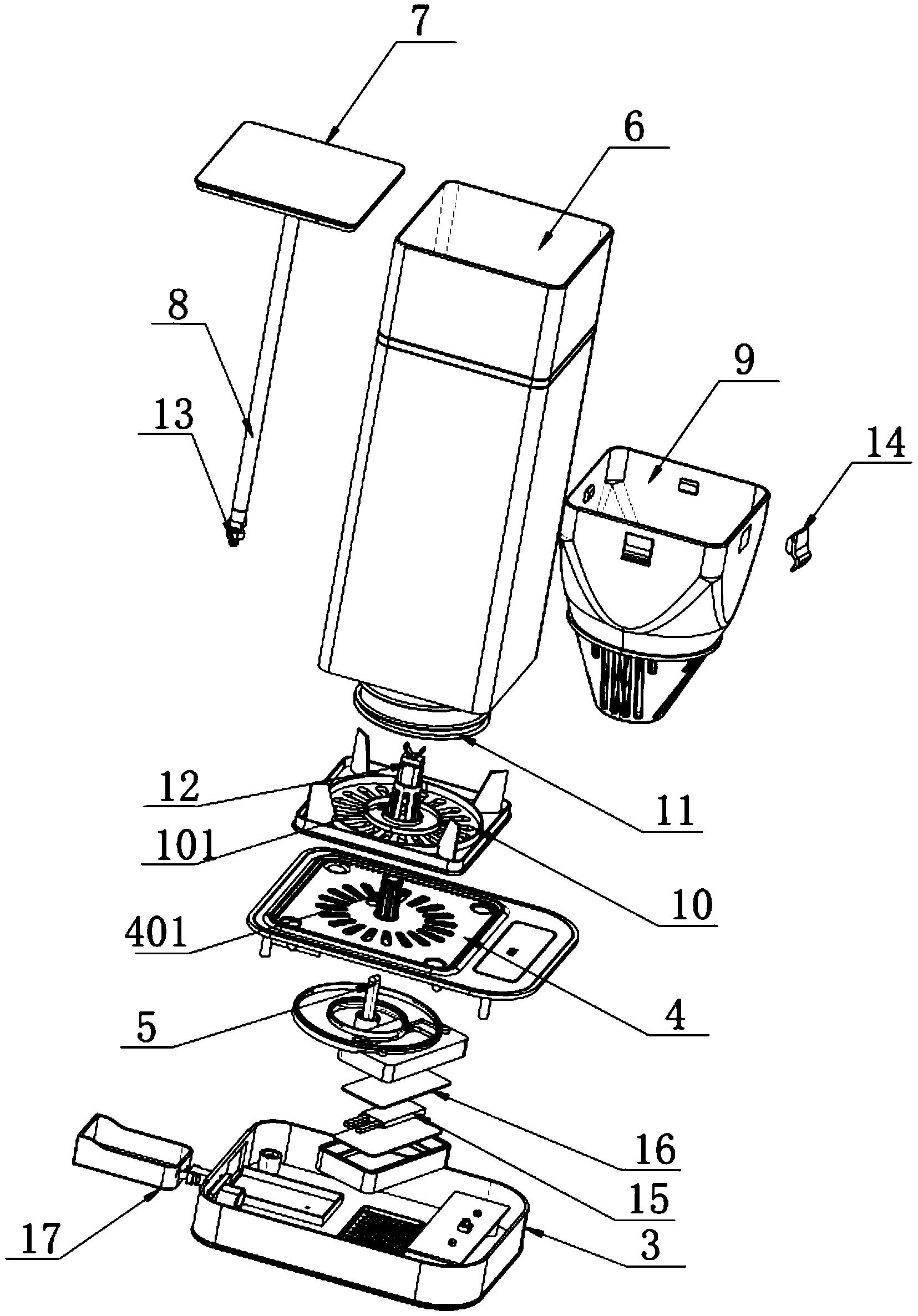 7
6
8
13
9
14
12
11
101
10
401
4
5
16
15
17
3