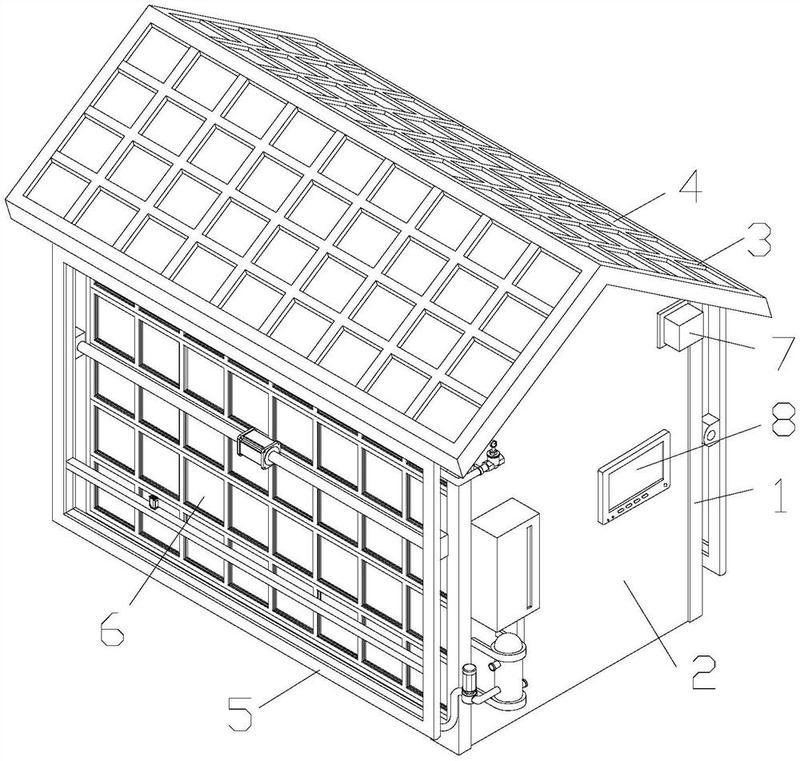 4
3
7
8
1
6
2
5