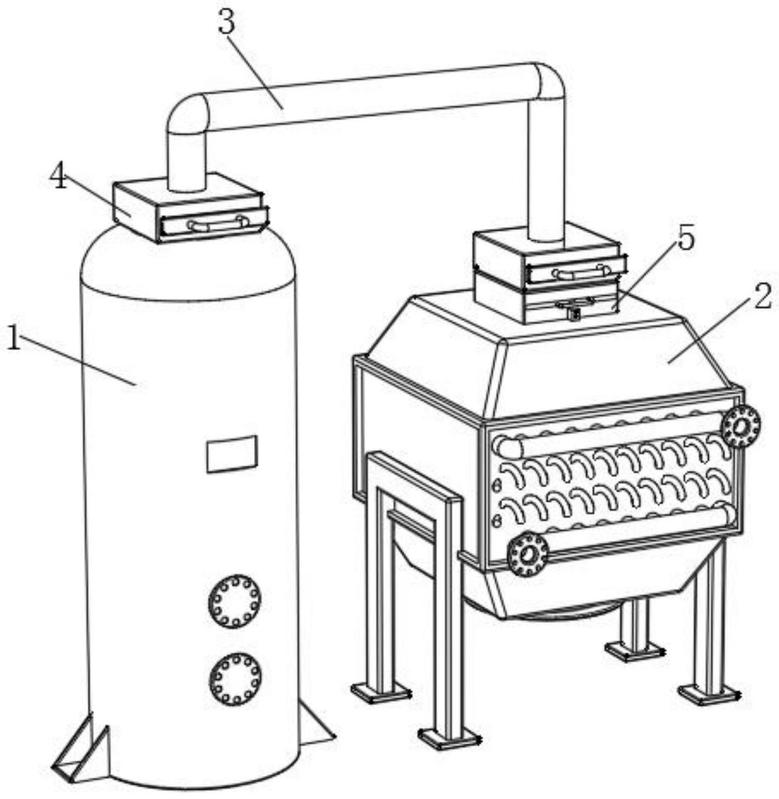 3
4
5
2
1