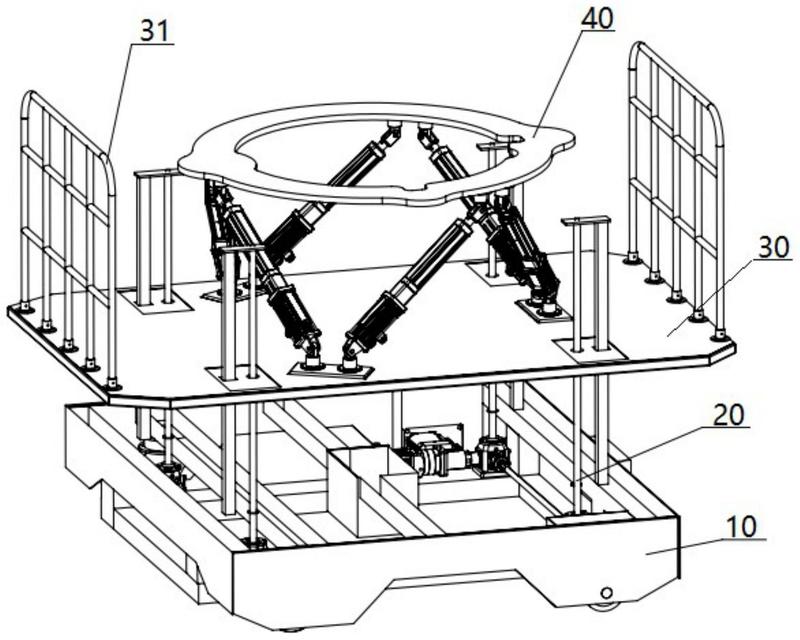 31
40
30
20
10