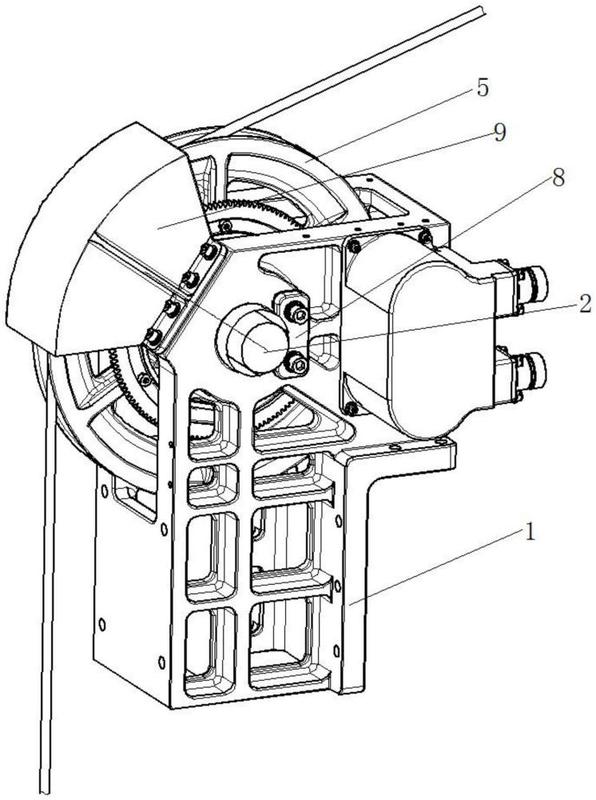 5
9
8
2
1