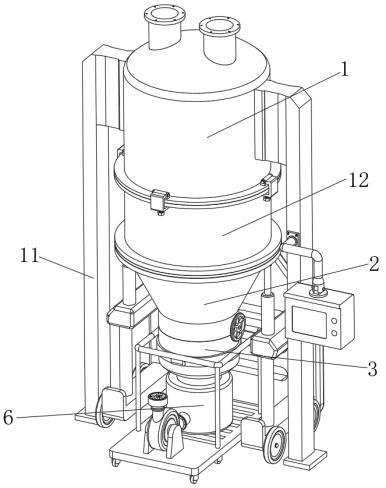 1
12
11
2
3
6