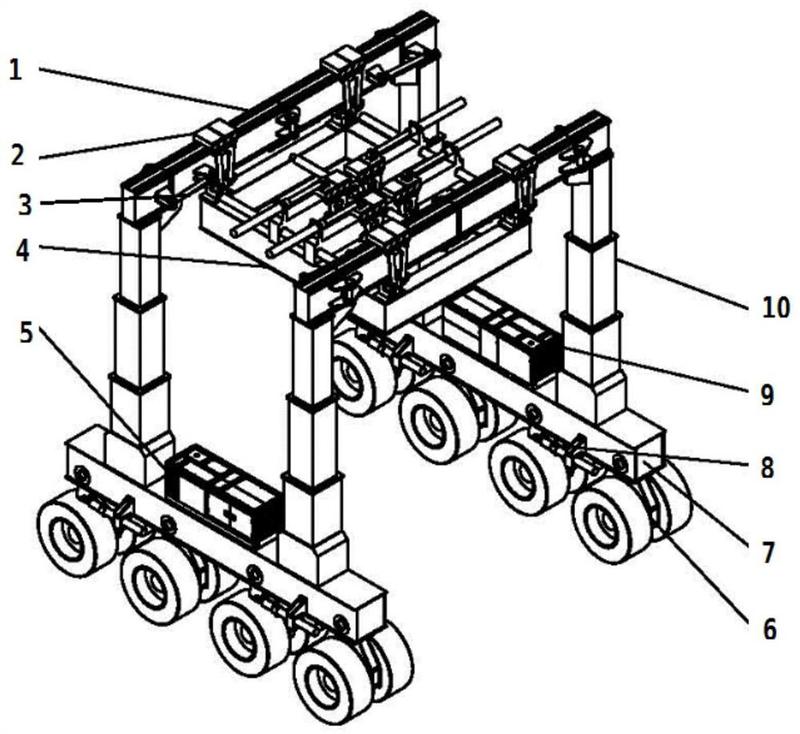 1
2
3
4
5
10
9
8
7
6