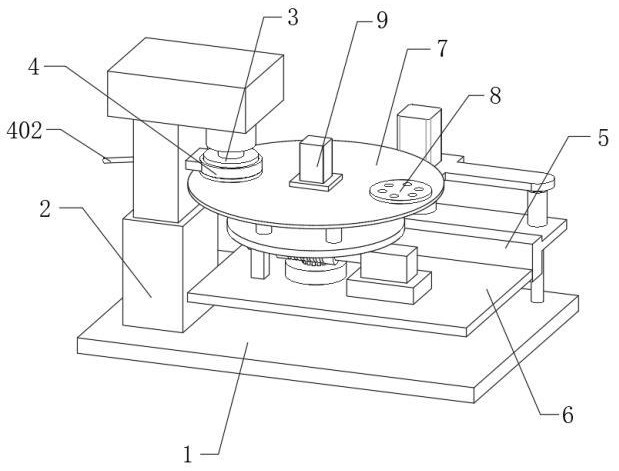 3
9
7
4
8
402
5
2
6
1