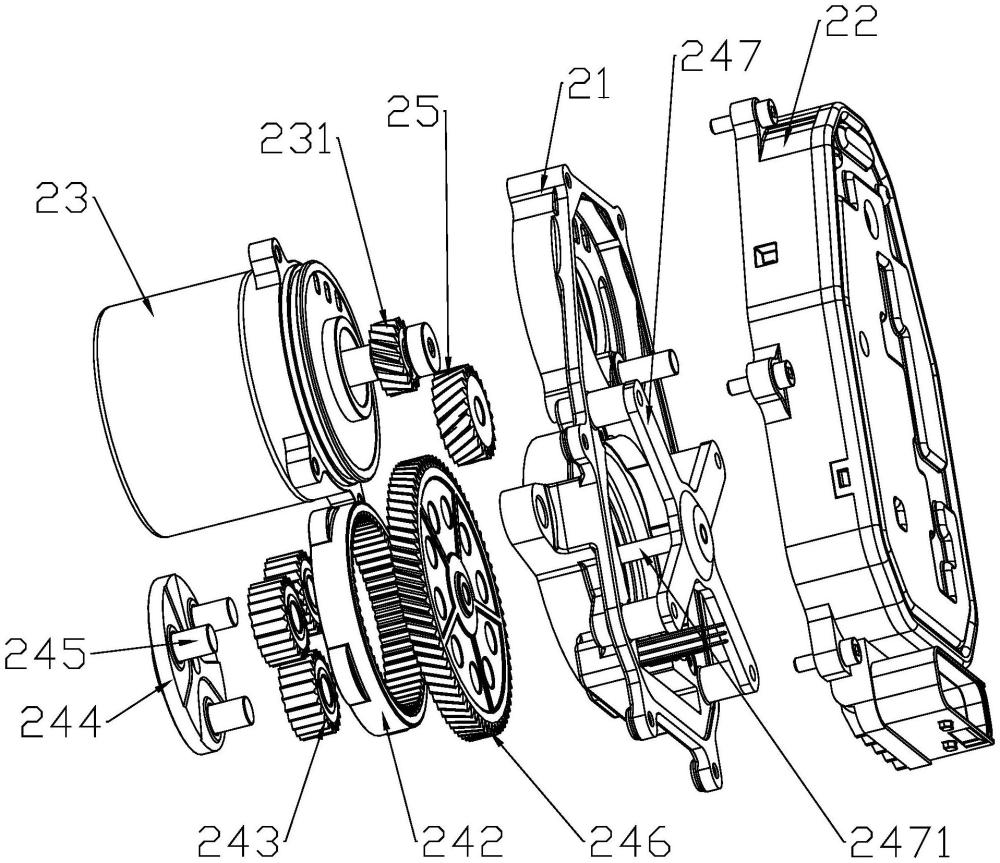 22
247
21
25
231
23
245
244
243
242
246
2471