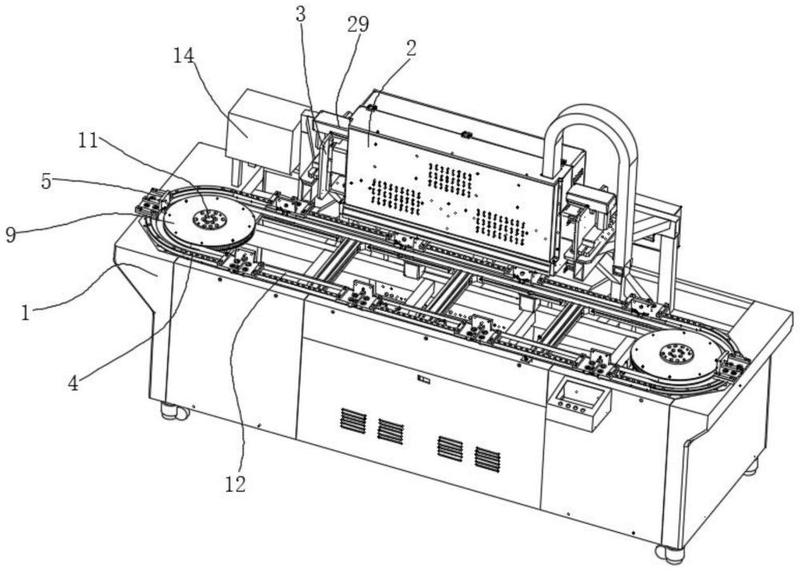 3
29
2
14
11
5
9
1
4
12