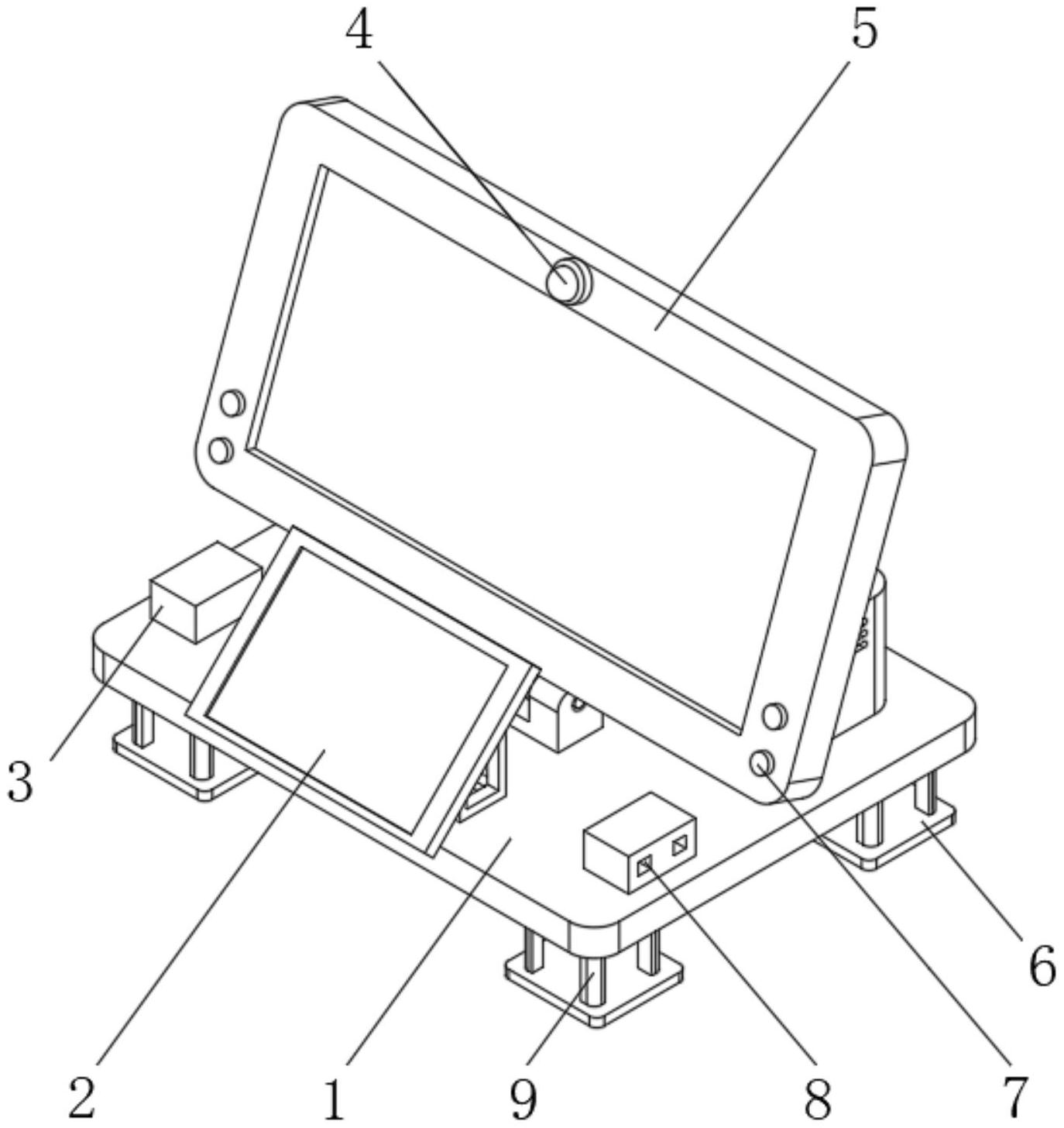 4
5
3
6
2
1
9
8
7