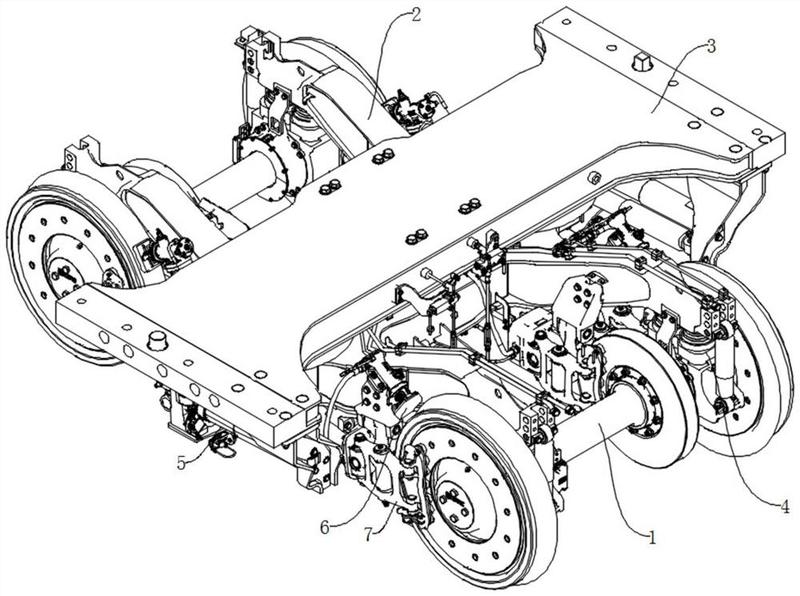 2
3
5
6
7
1
4