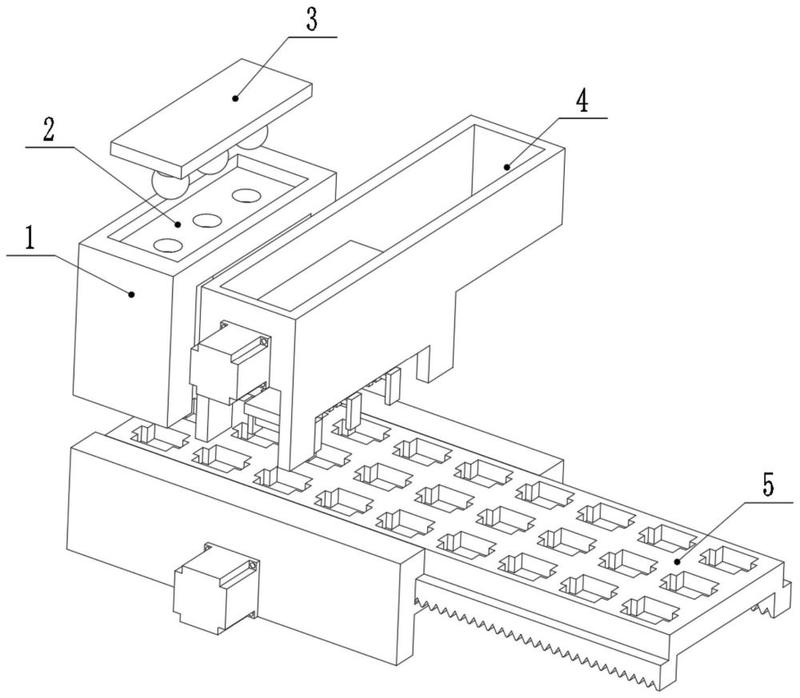 3
2
4
1
5