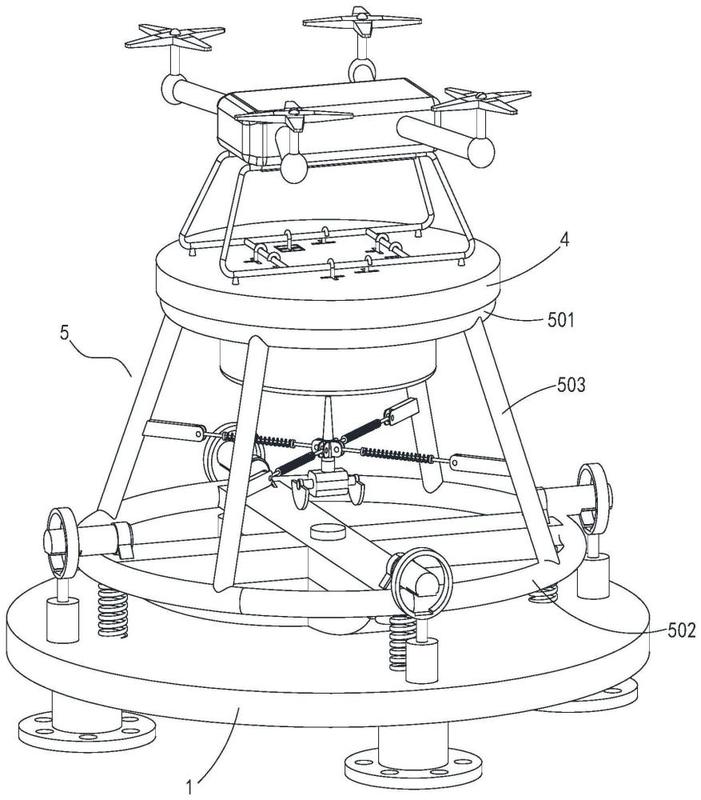 4
501
5
503
502
1