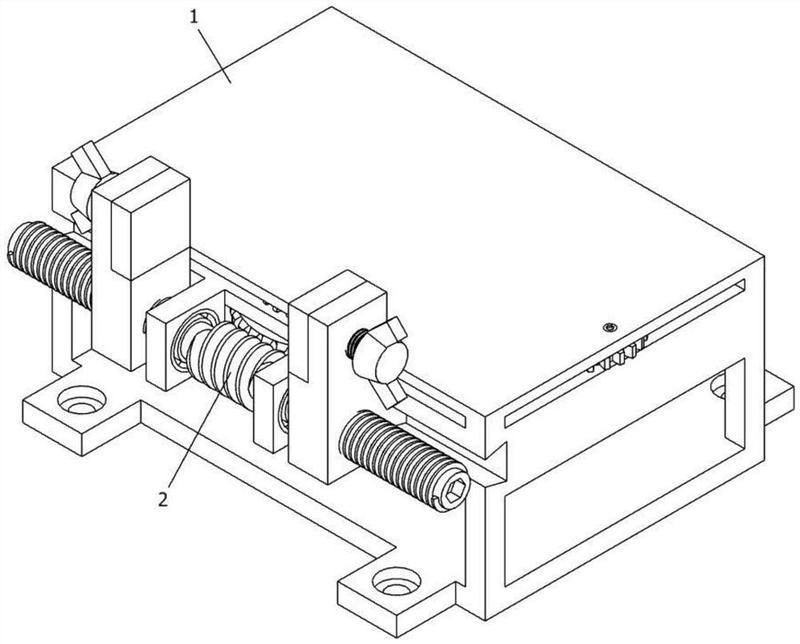 1

2