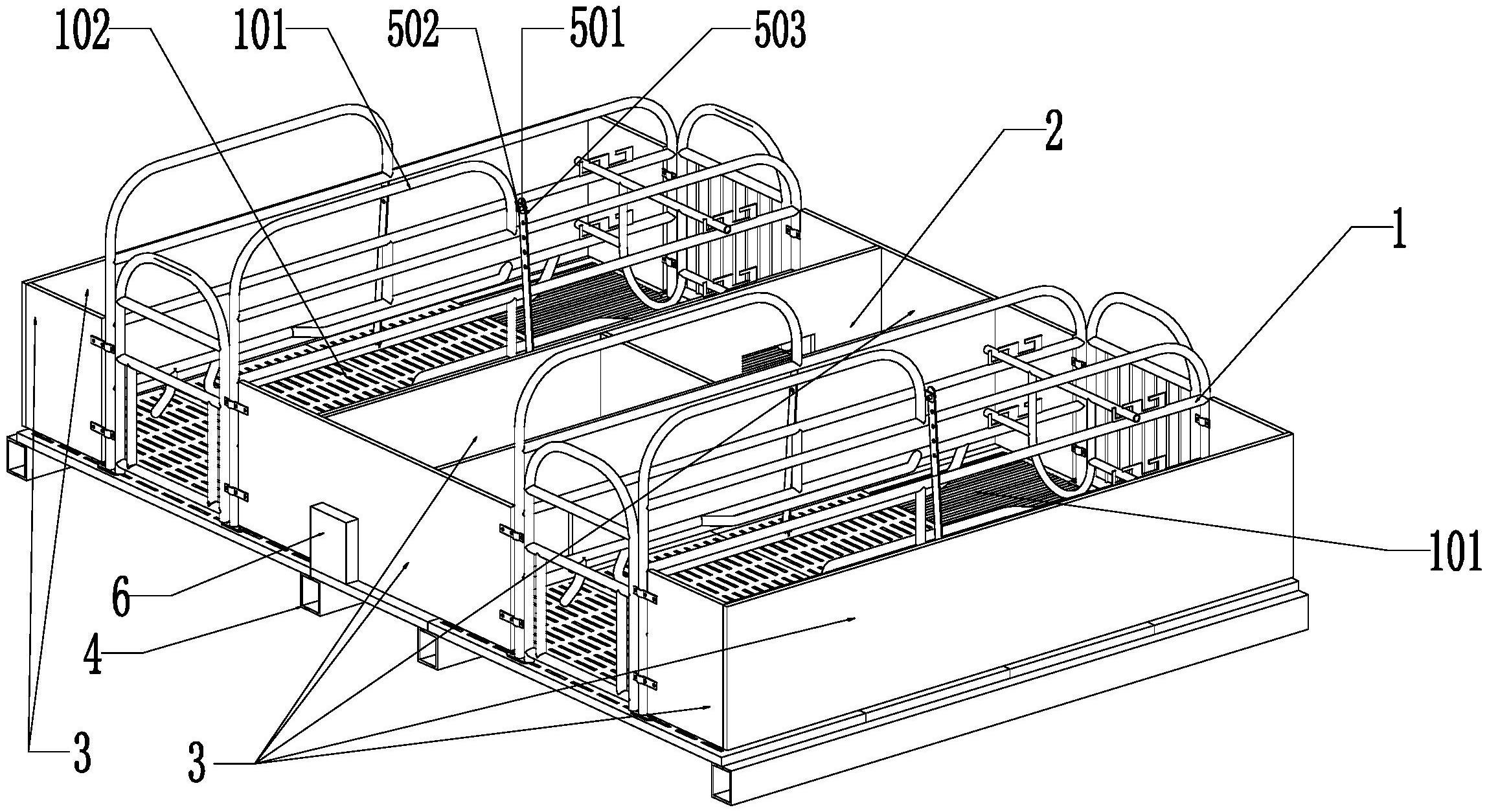 102
101
502
501
503
2
1
101
6
4
3
3