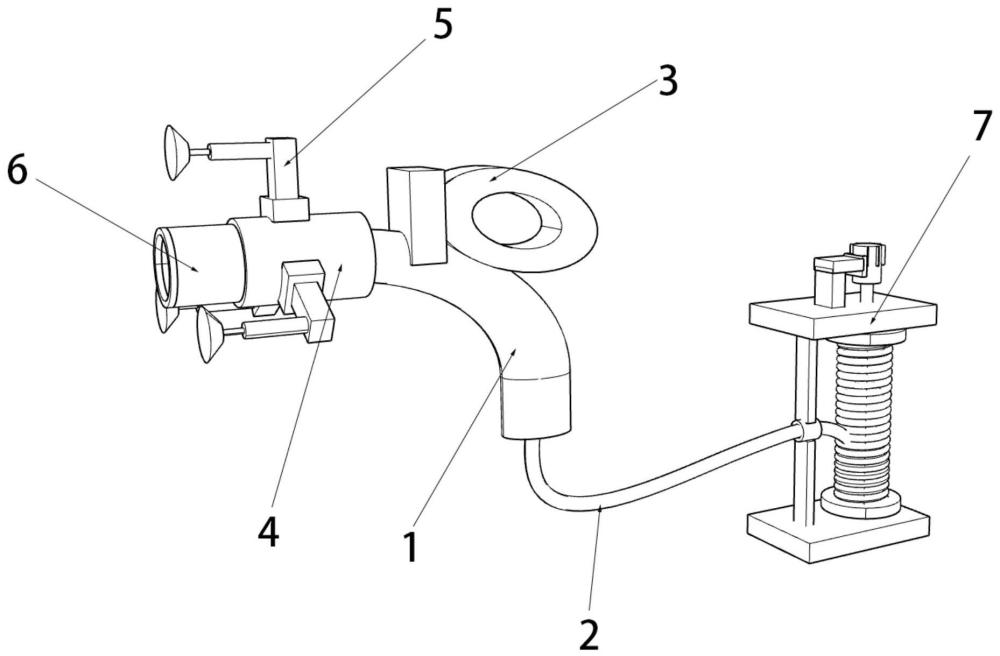 5
3
6
7
4
1
2