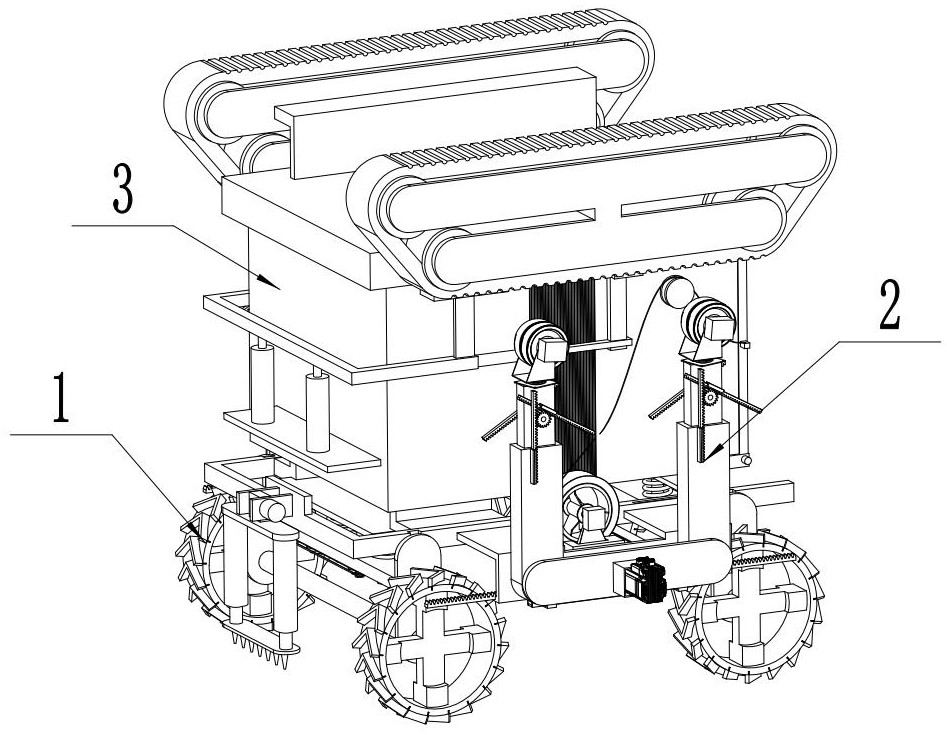 3

2

1