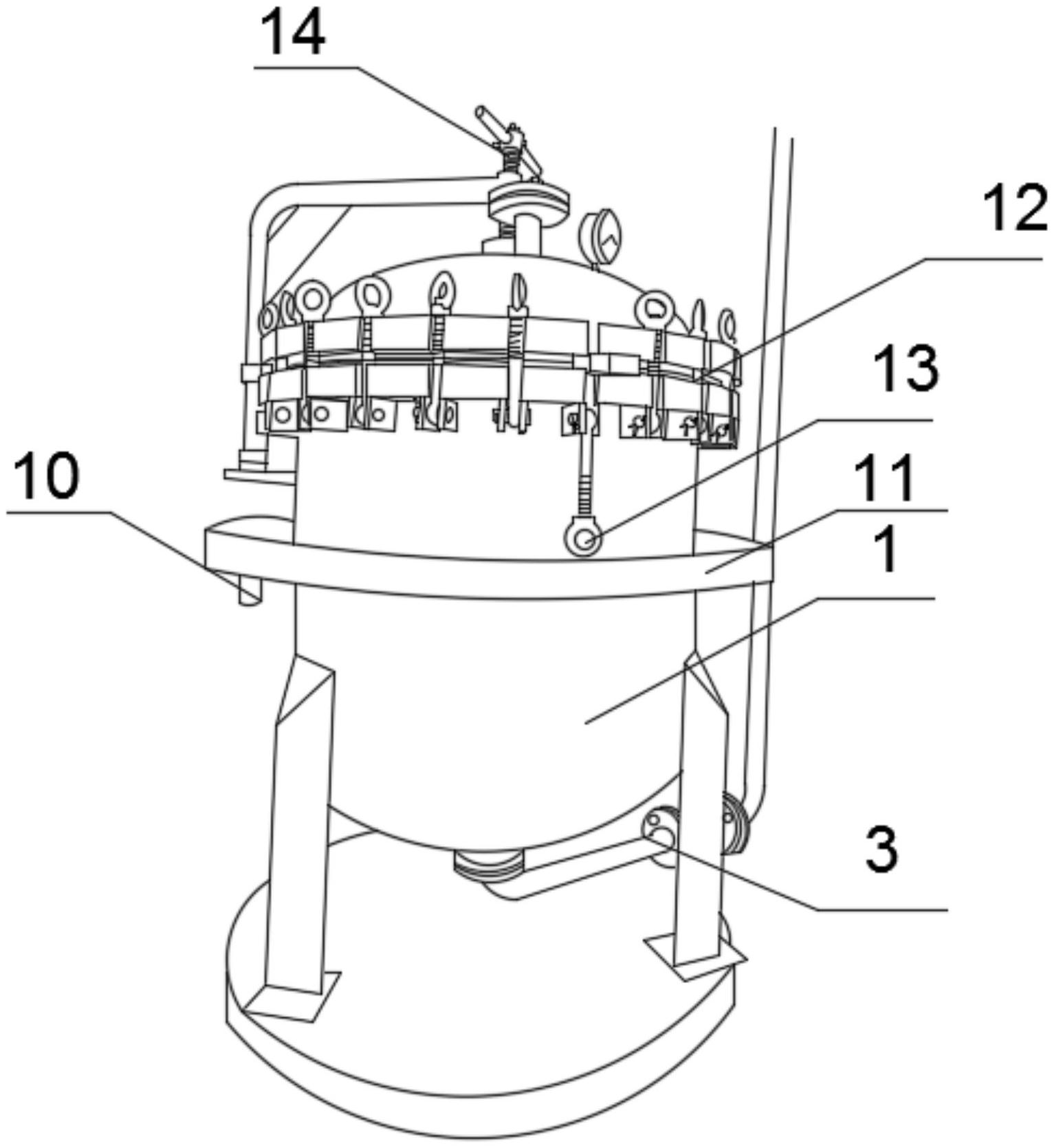 14
12
13
10
11
1
3