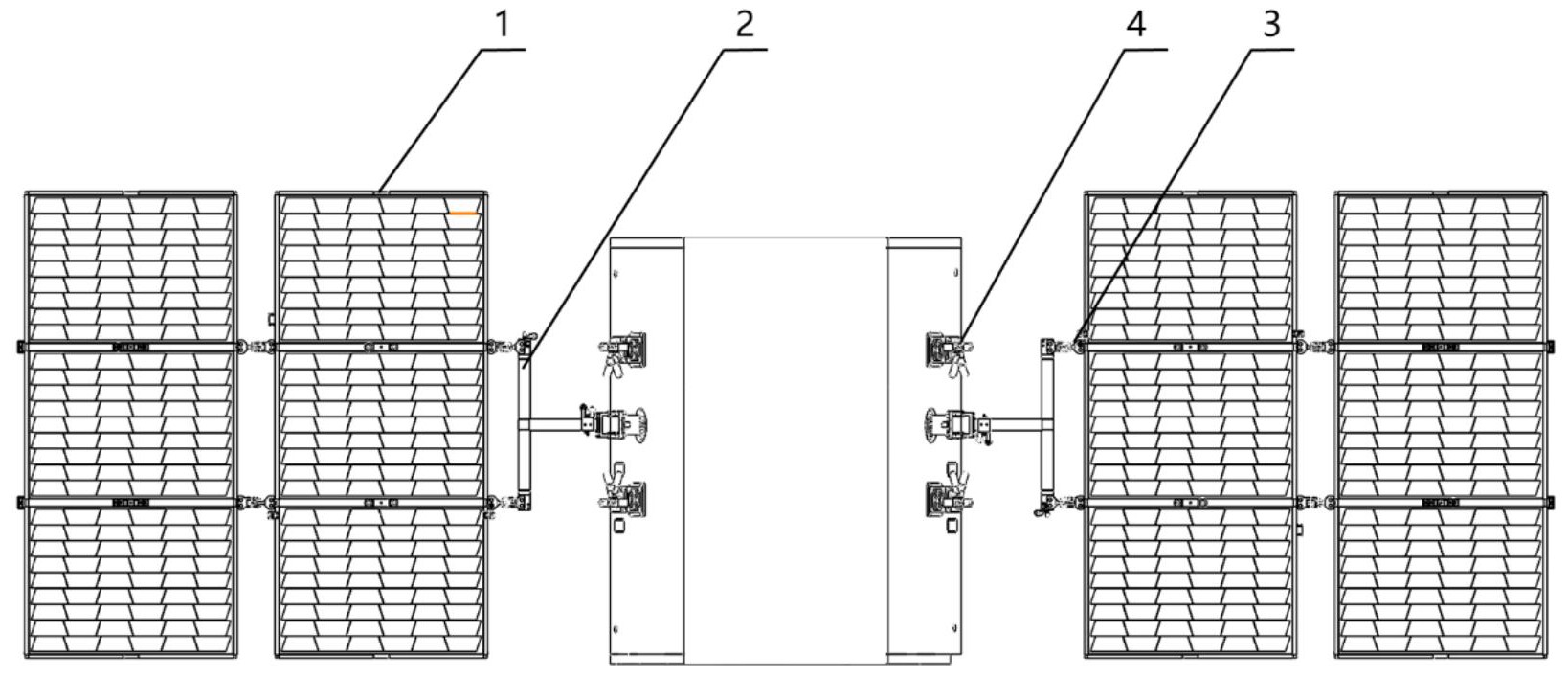 1
2
4
3