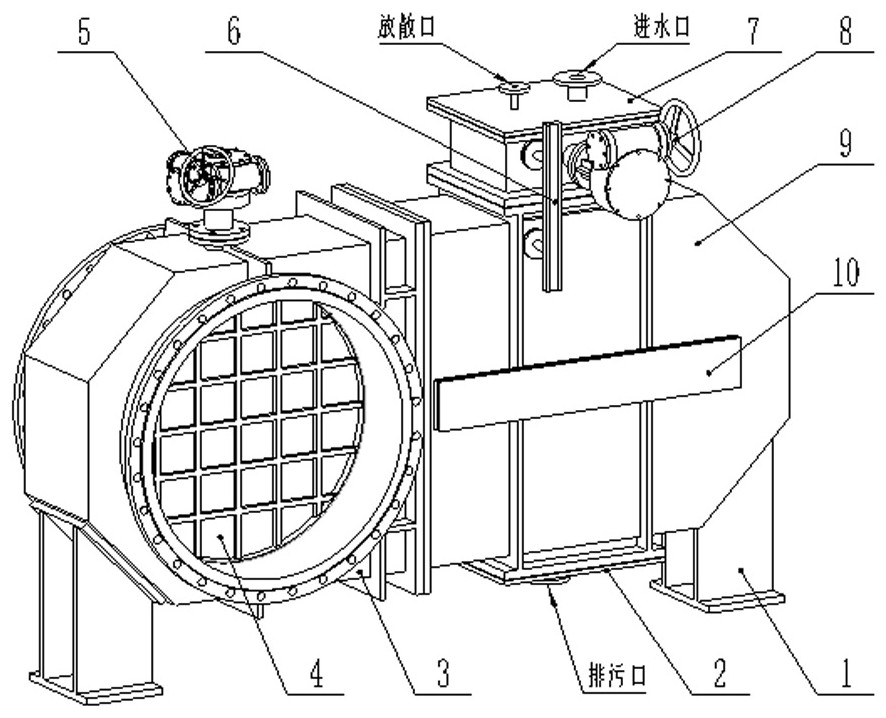 5
6
放散口
进水口
7
8
9
10
4
3
排污口
2
1