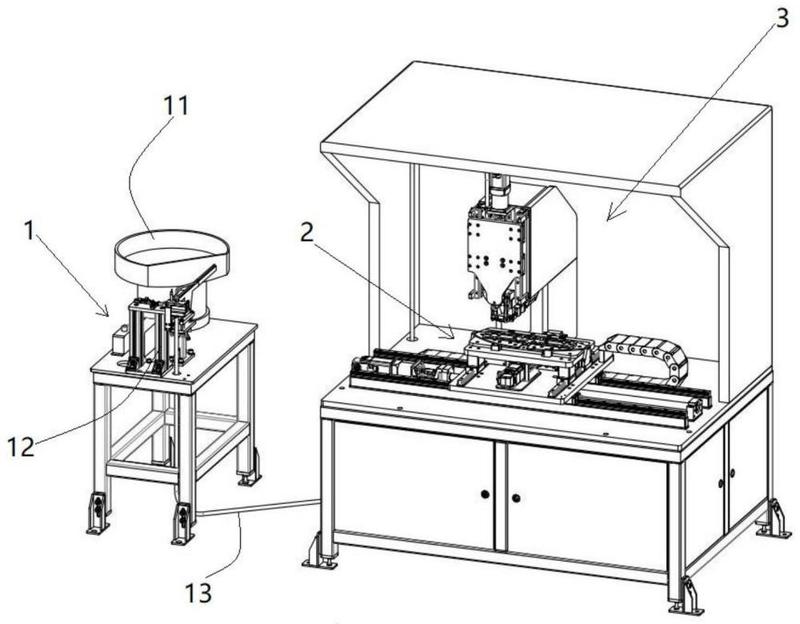 3
11
1
2
12
13