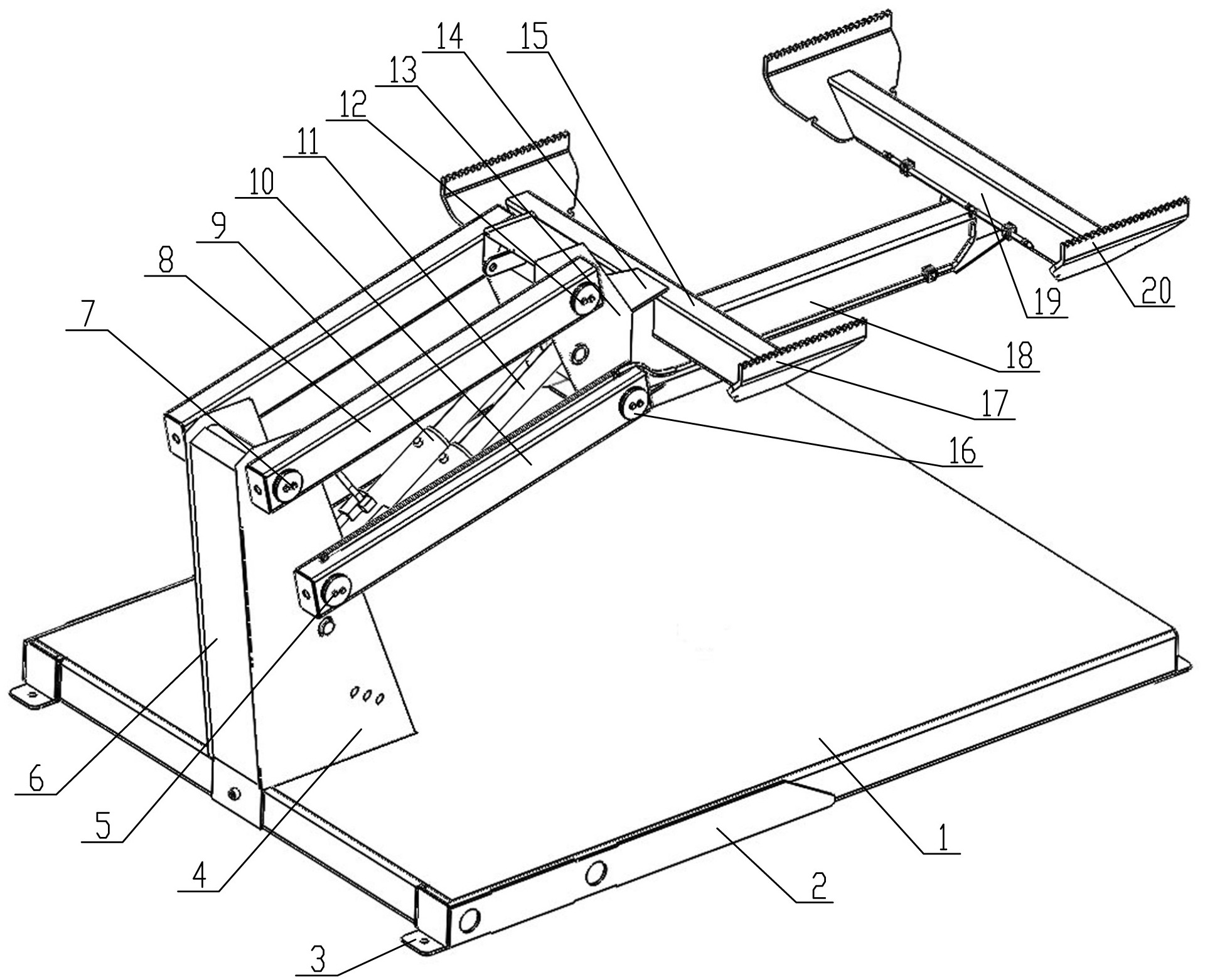 14
15
13
12
11
10
9
8
7
19
20
18
17
16
6
5
4
1
2
3