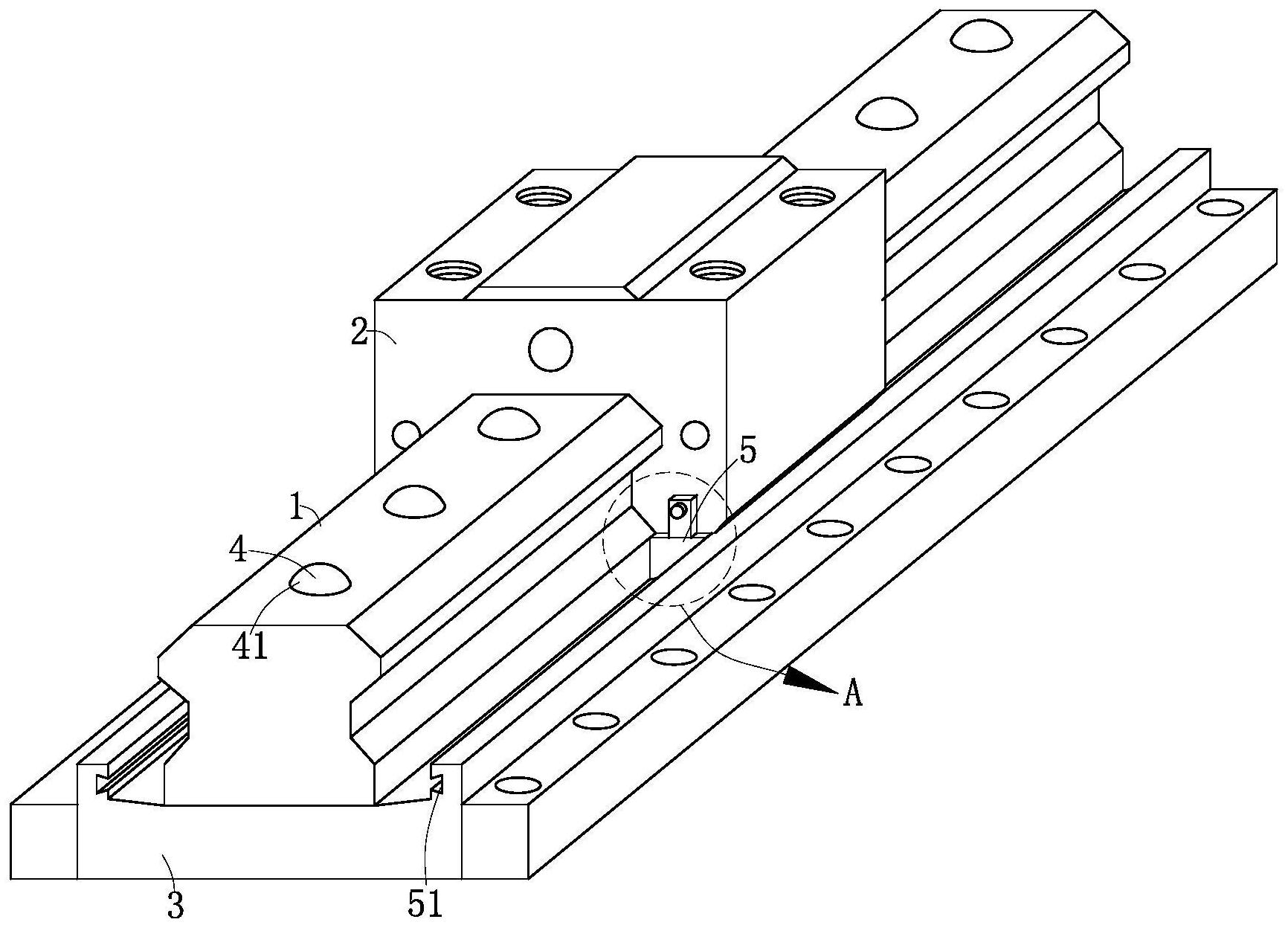 2
5
1
4
41
A
3
51