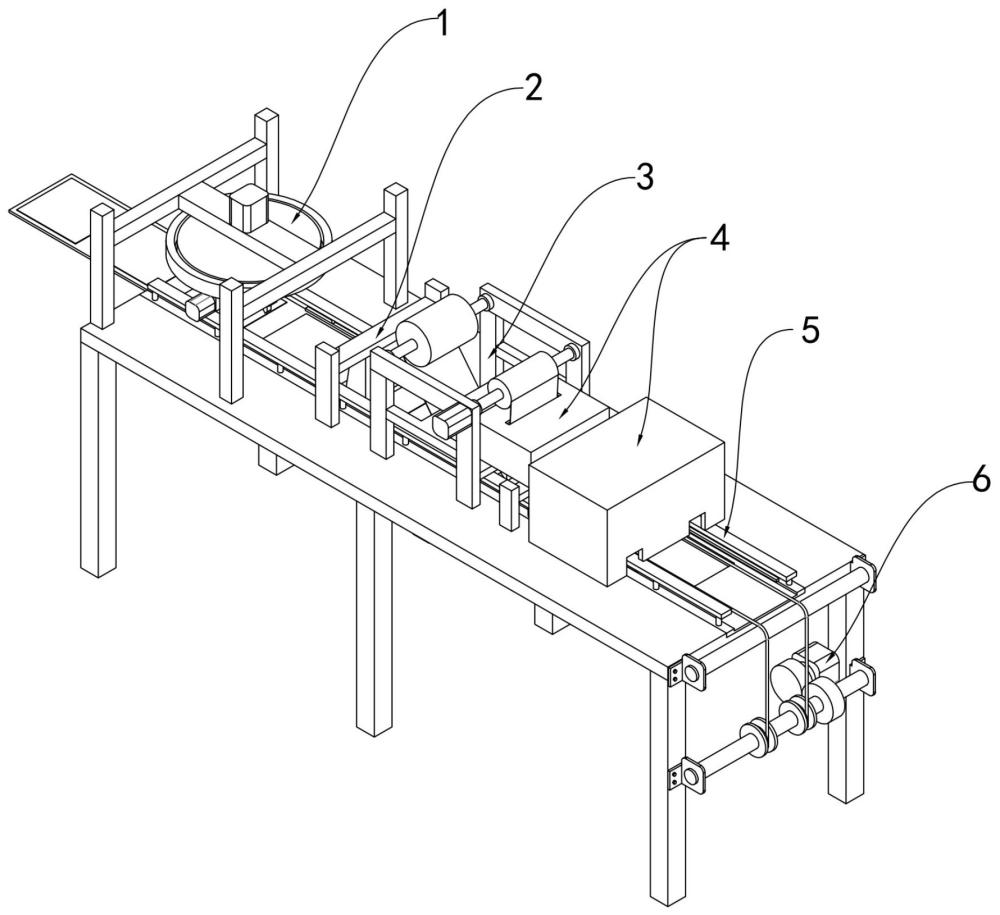 1
2
3
4
5
6