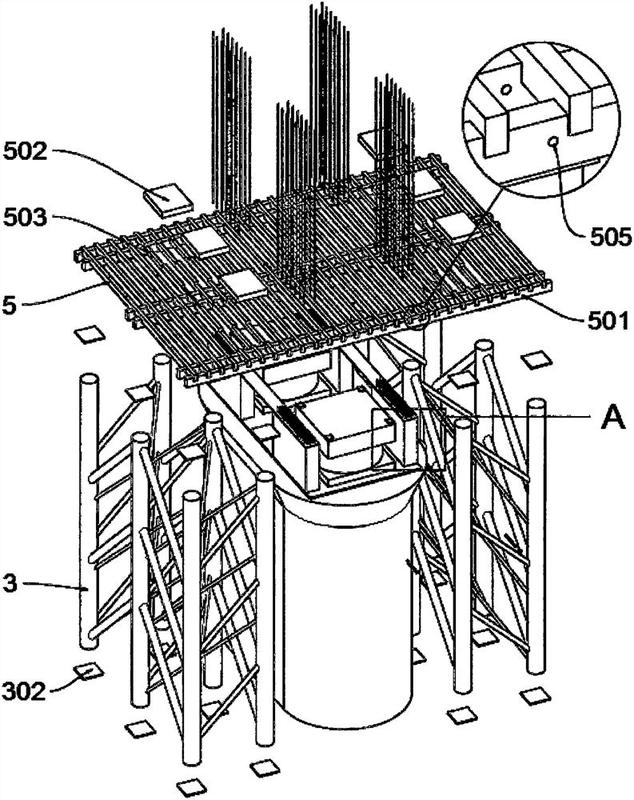 502
503
5
505
501
A
3
302