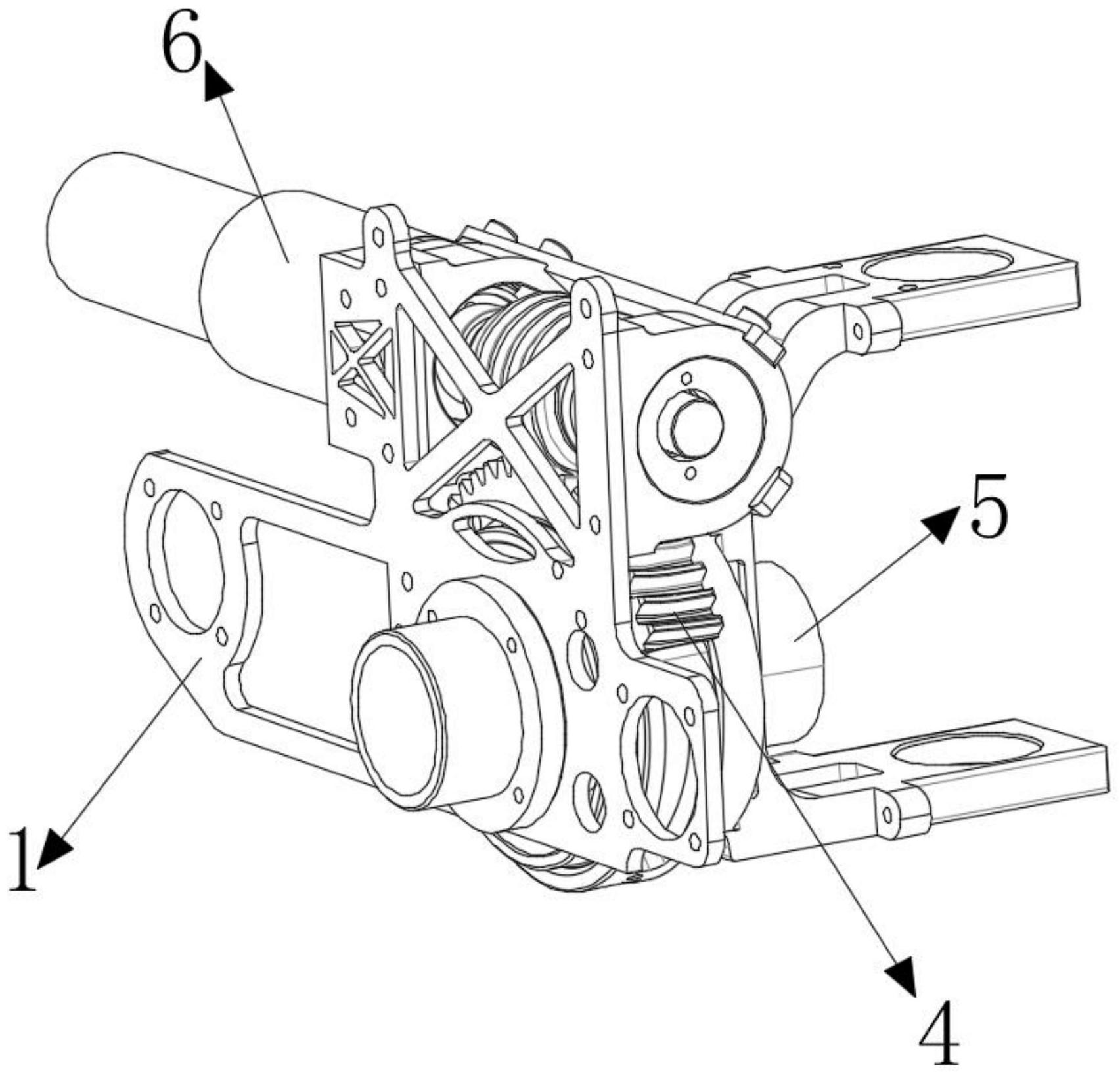 6

5

1

4