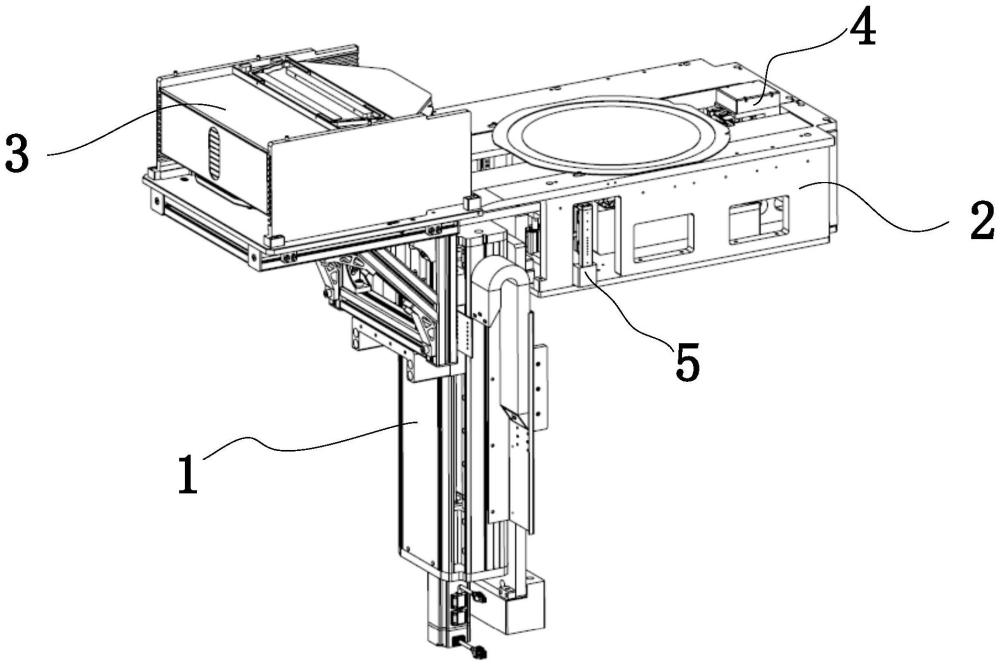 4
3
2
5
1