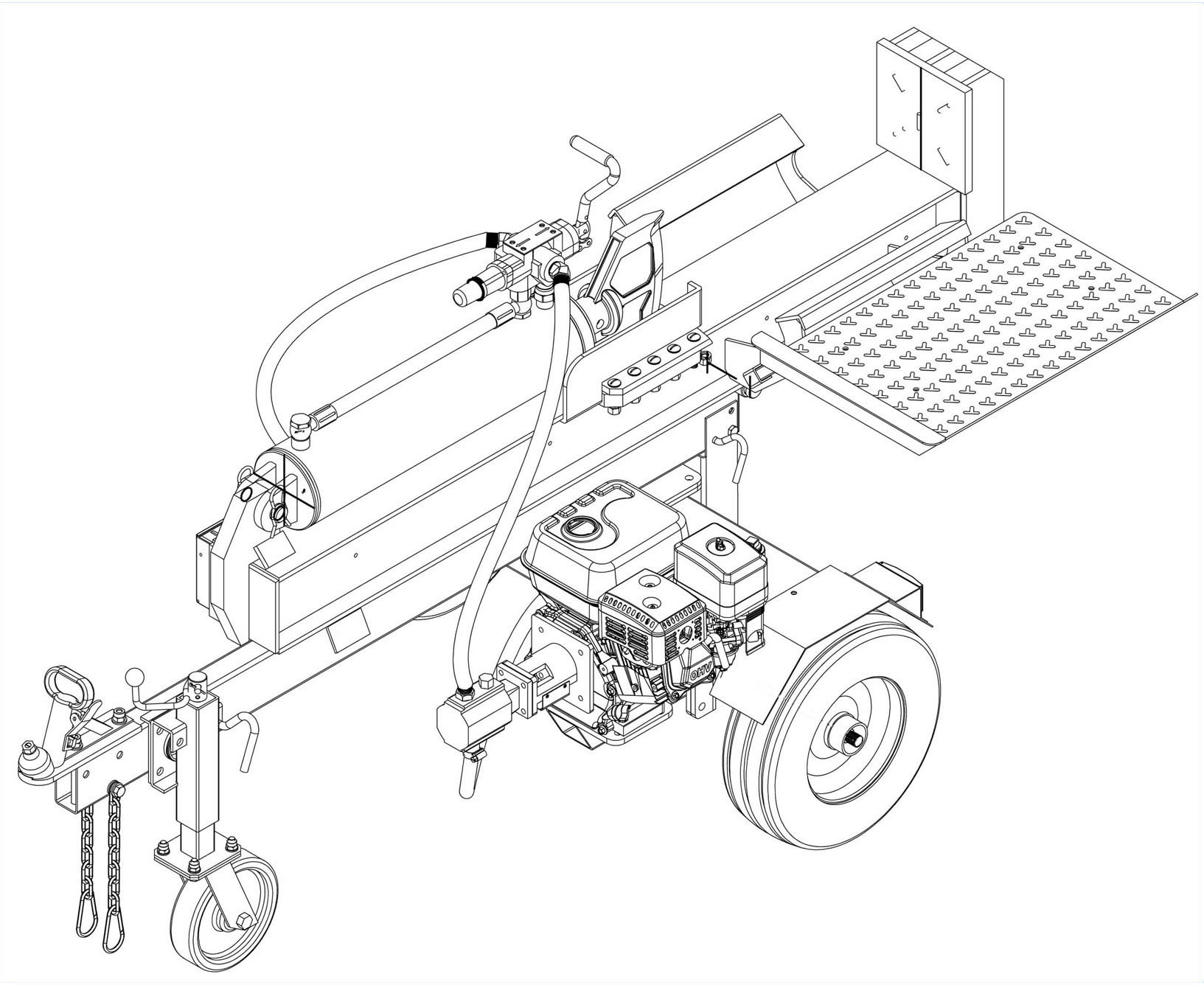 OHV