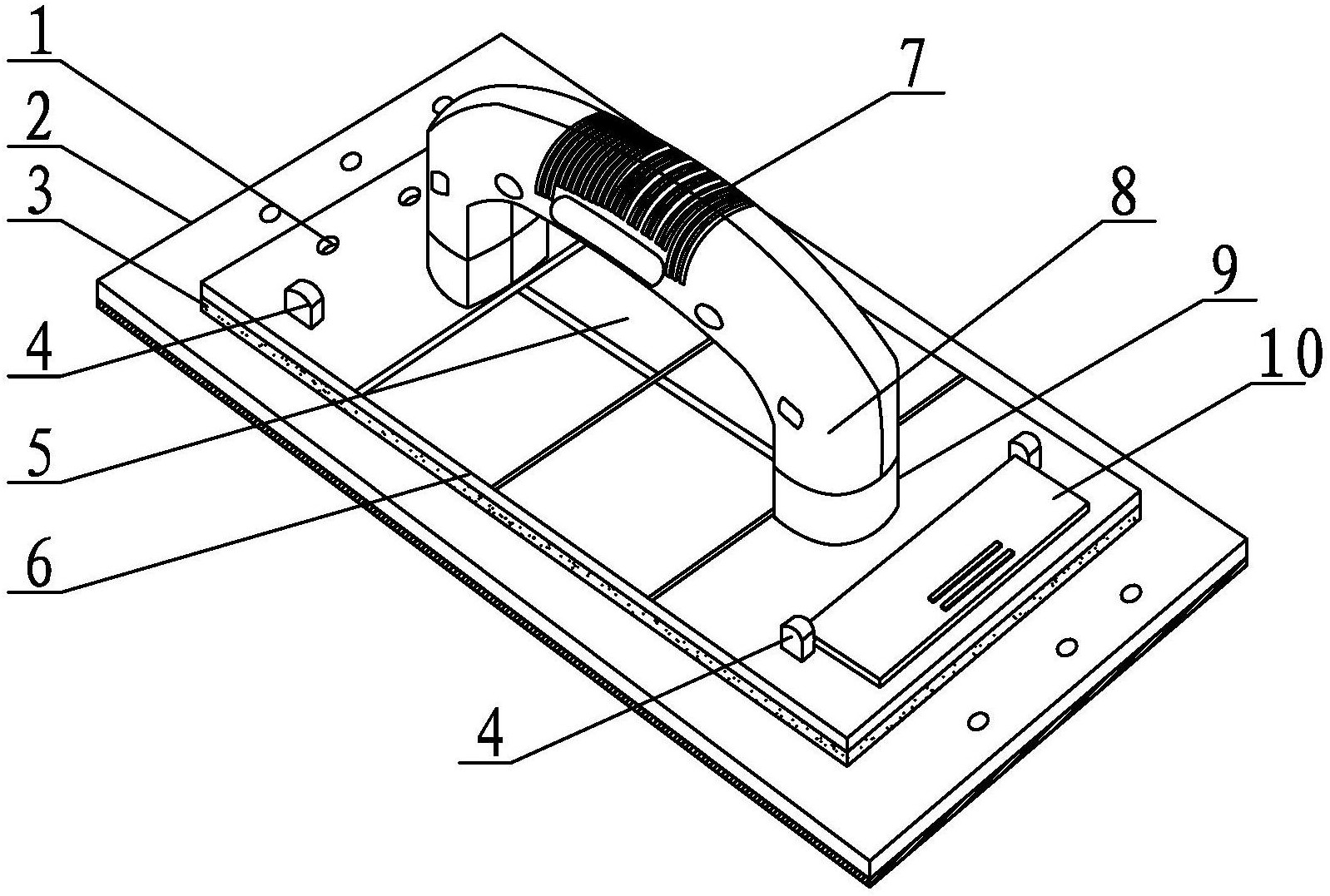 1
2
3
4
5
6
7
8
9
10
4