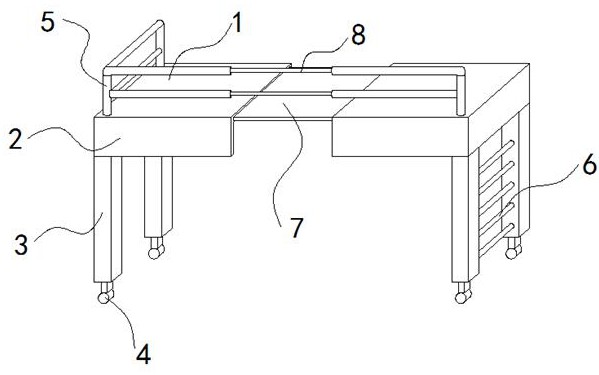 5
1
8
2
6
7
3
4