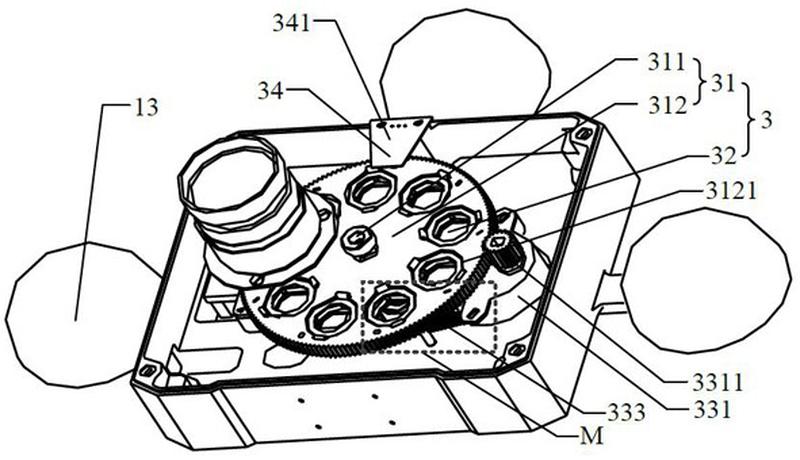 341
34
13
311
312
31
3
32
3121
3311
331
333
M