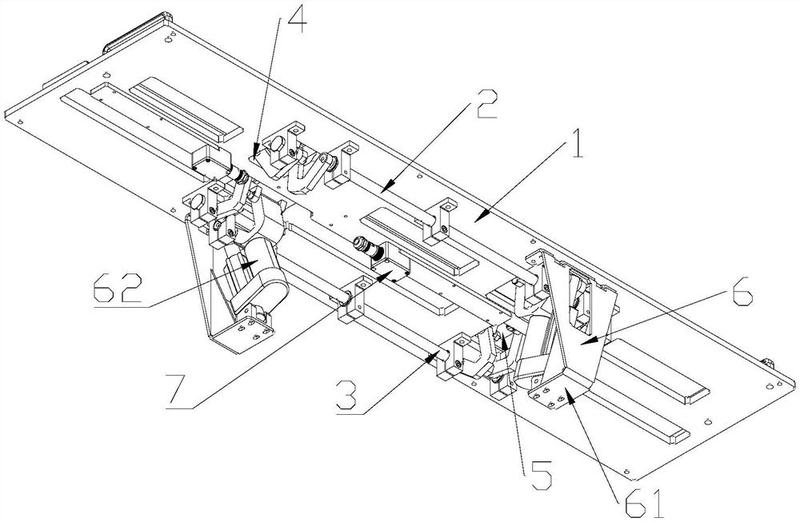 4
2
1
62
6
7
3
5
61