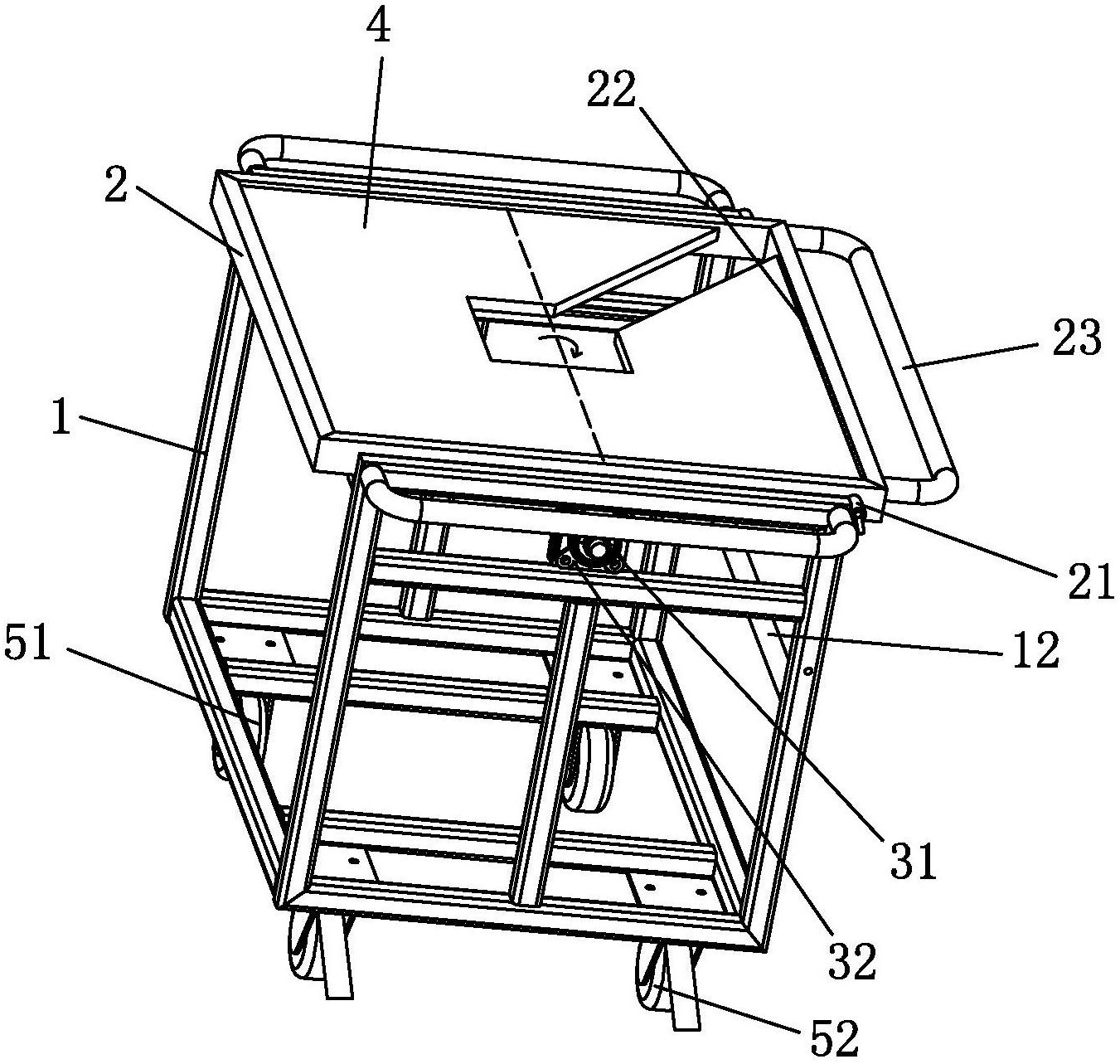 4
22
2
23
1
21
51
12
31
32
52