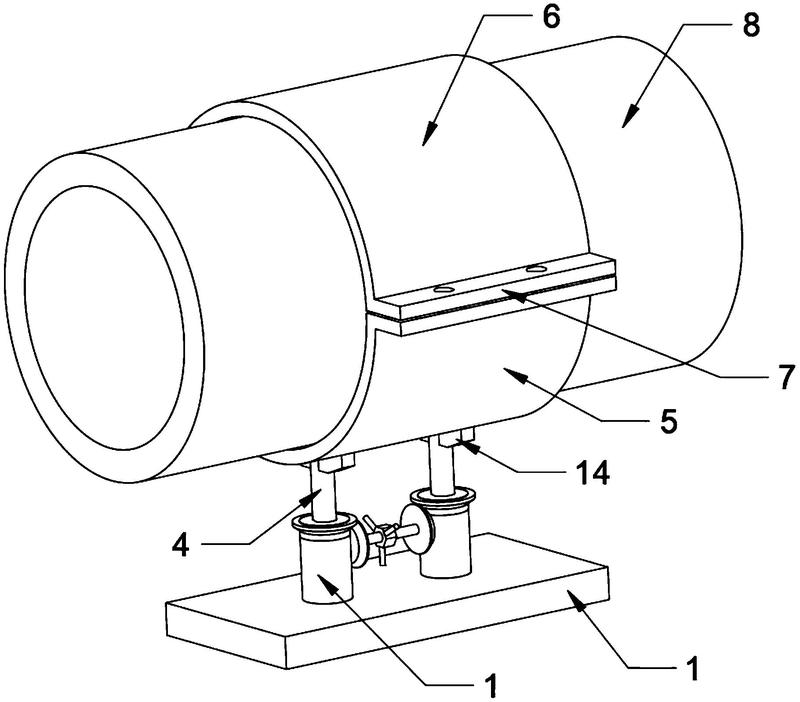 6
8
7
5
14
4
1
1