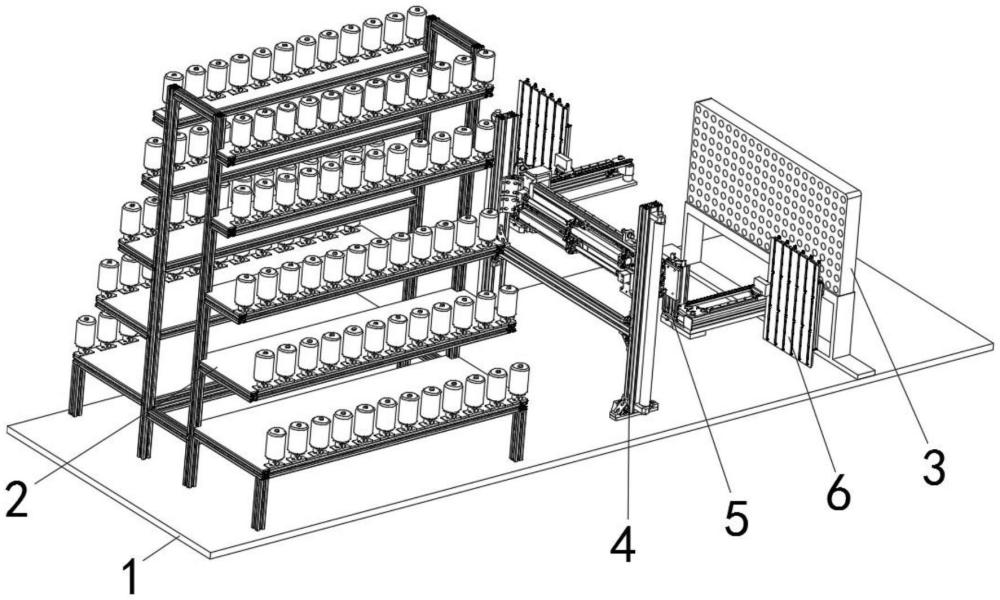 2
1
4
5
6
3