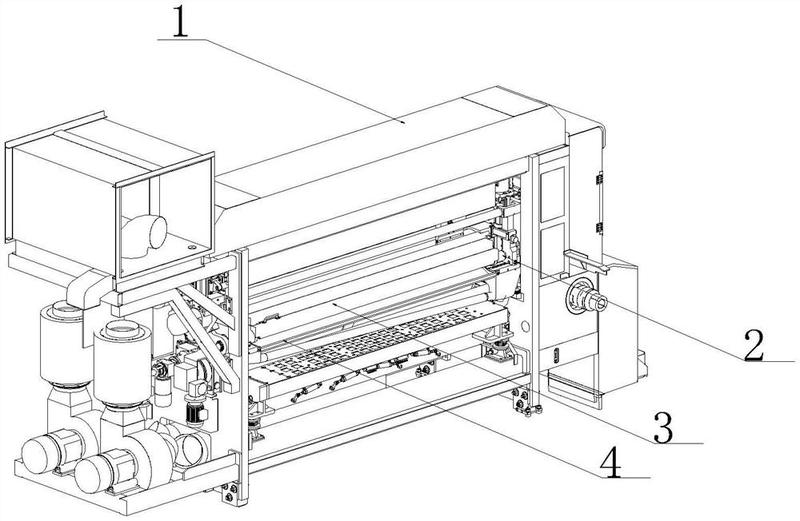 1
2
3
4