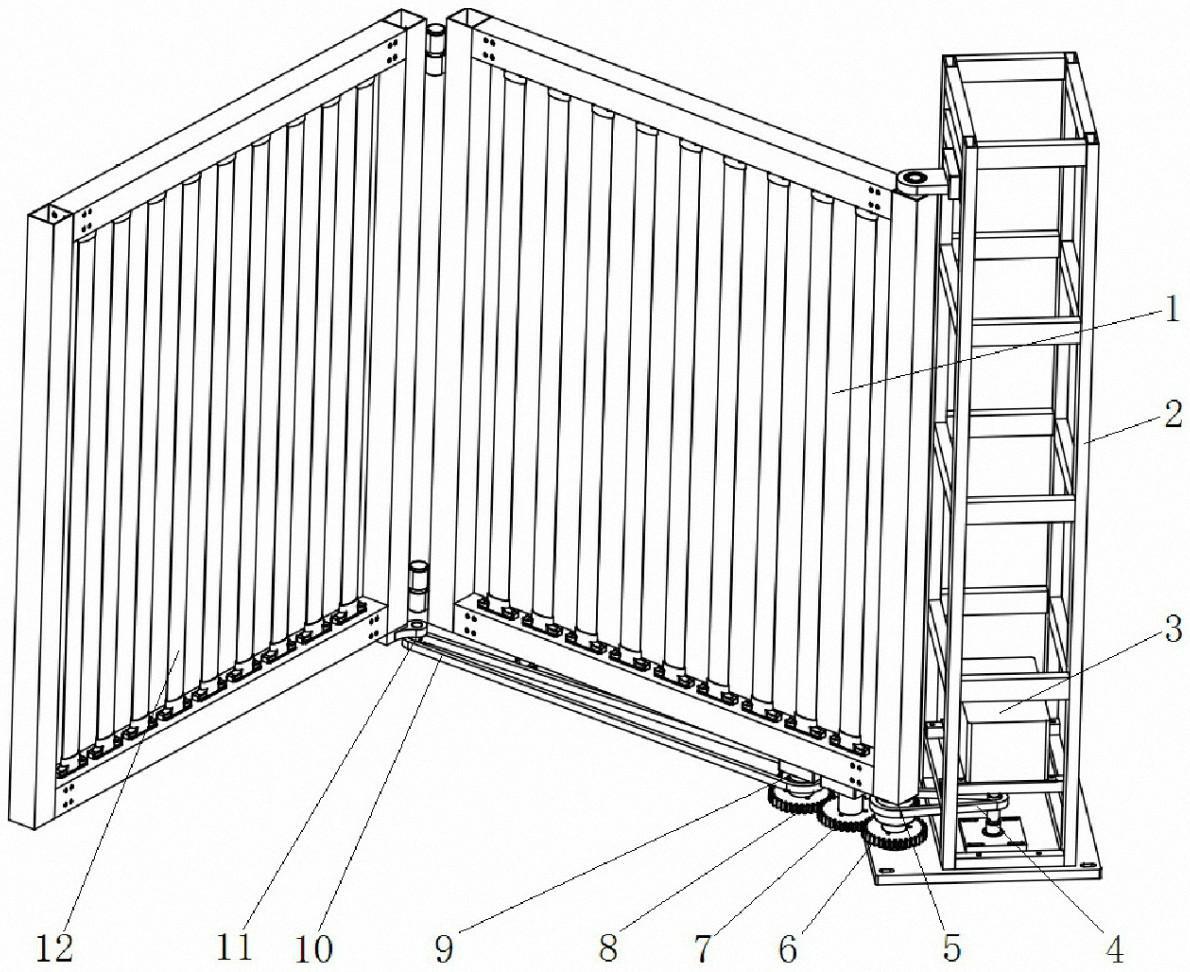 1
2
3
12 11 10 9 8 7 6 5 4