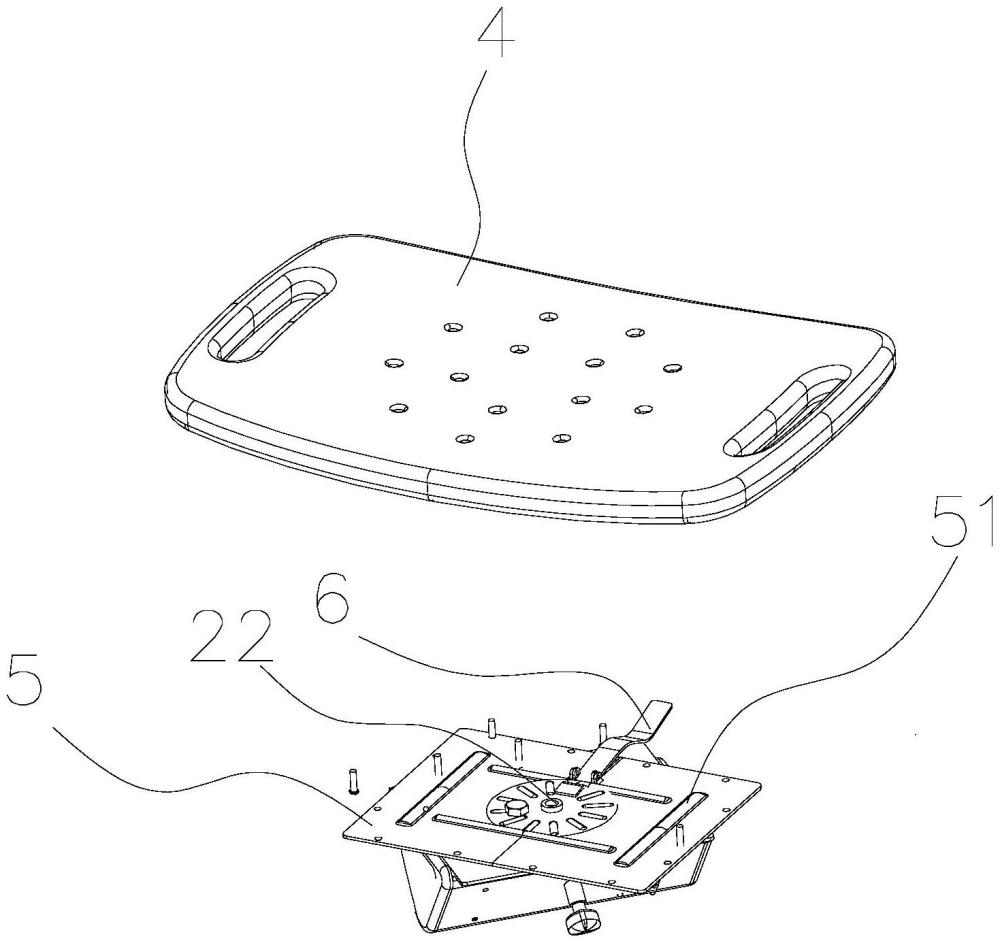 4

51

6

22

5