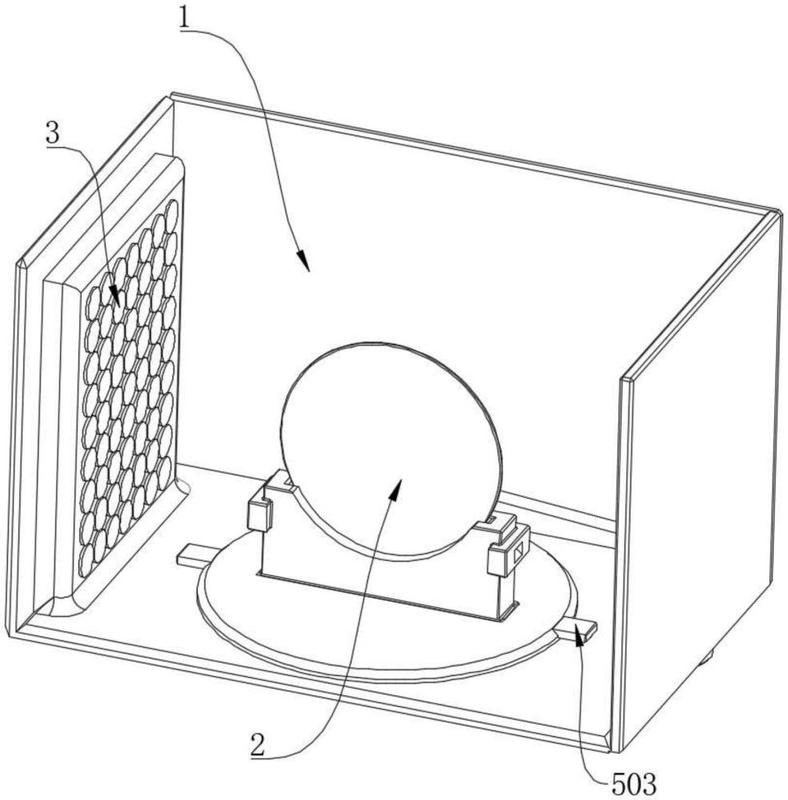 1
3
2
503