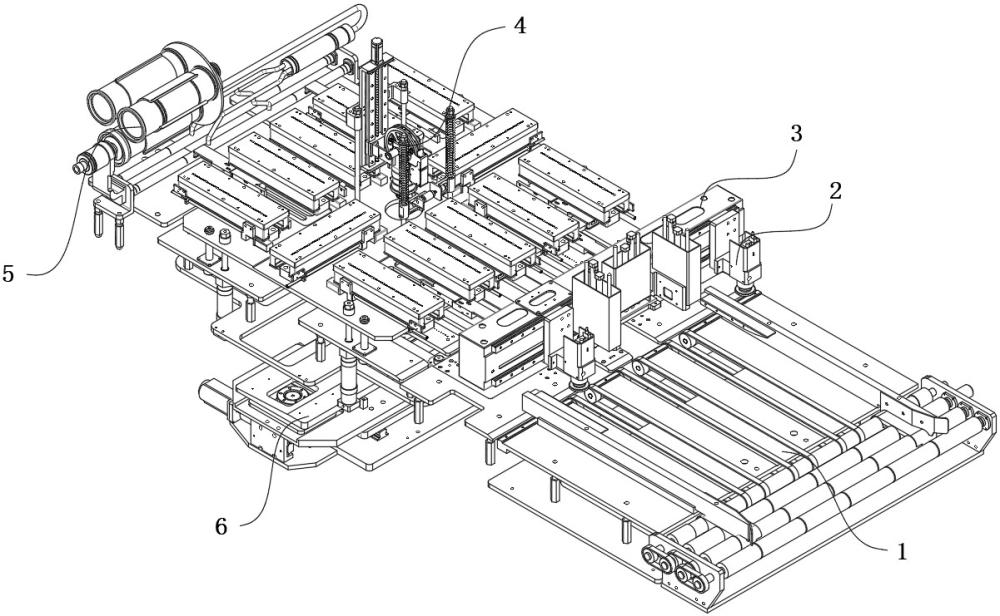 4
3
2
5
6
1