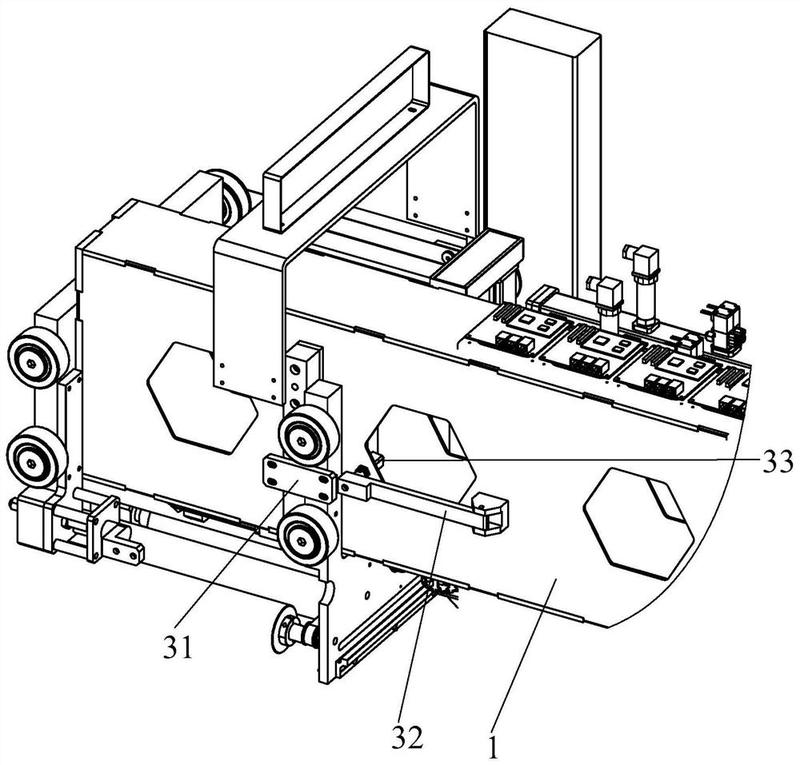 33
31
32
1