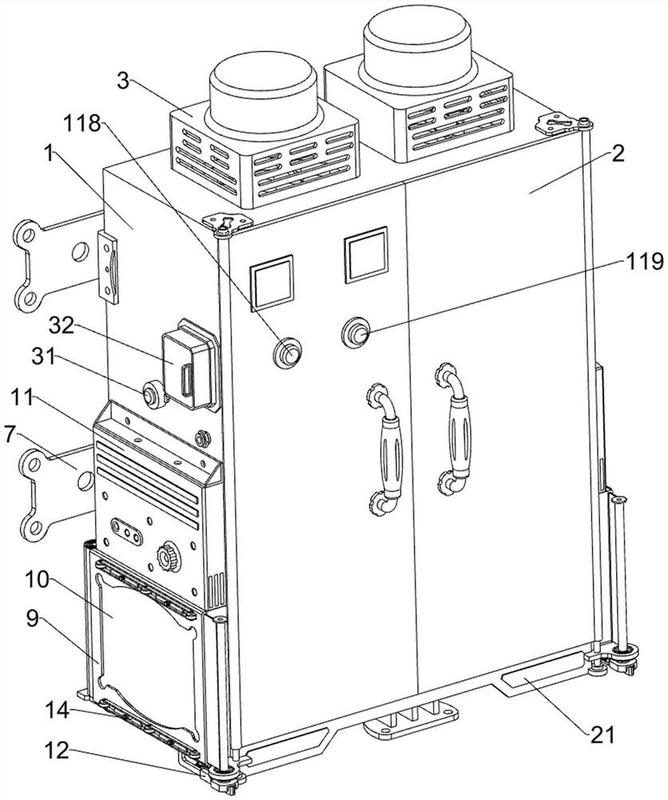 3
118
1
2
119
32
31
11
7
10
9
14
12
21