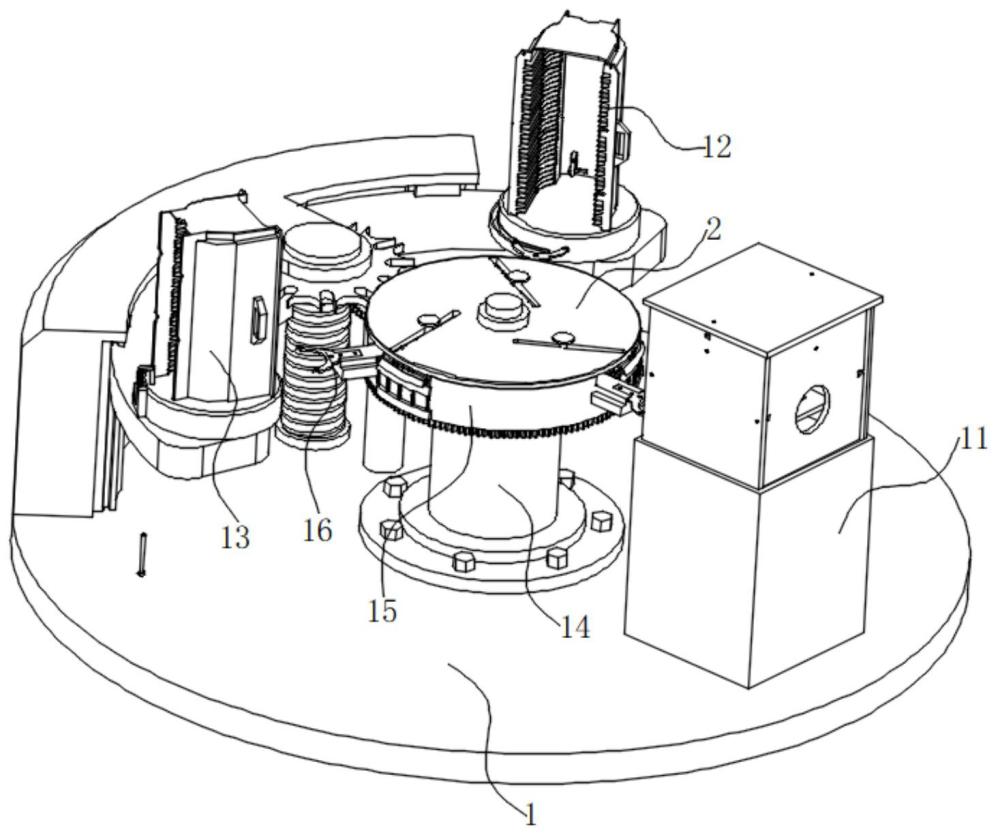 12
2
11
13
16
15
14
1