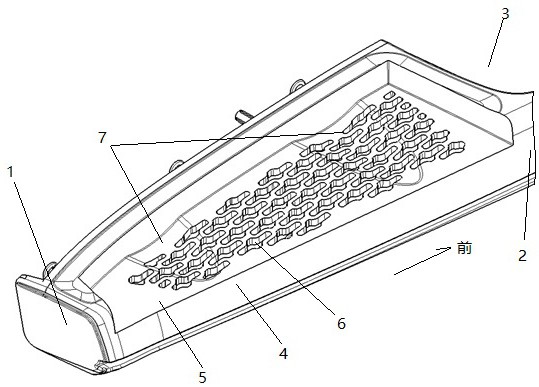 3
7
1
前
2
6
4
5