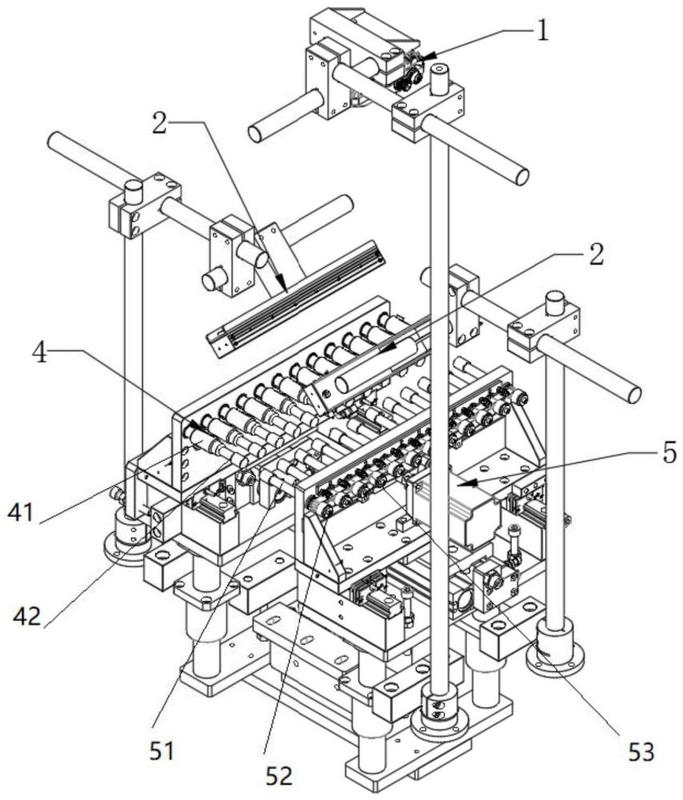 1
2
2
4
5
41
42
51
52
53