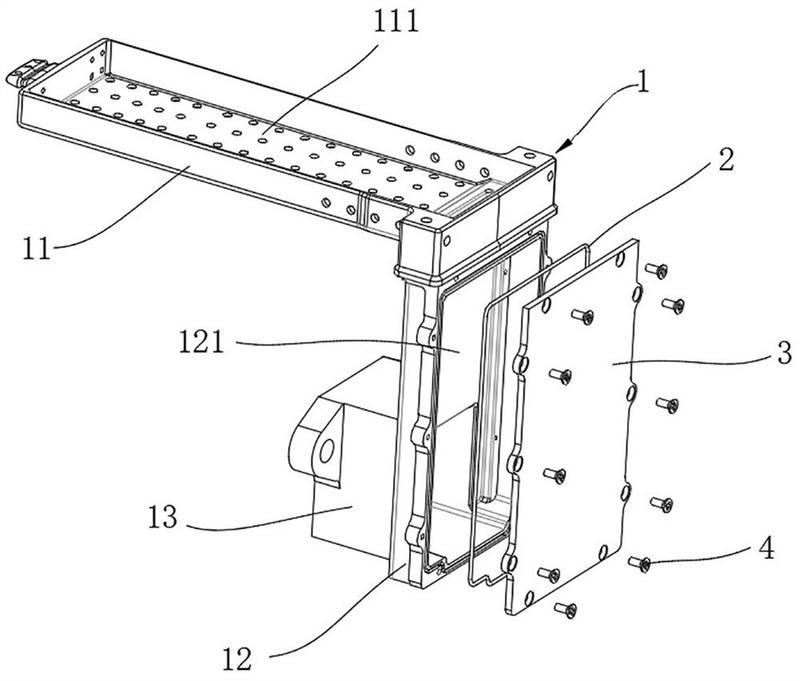 111
1
2
11
121
3
13
4
12