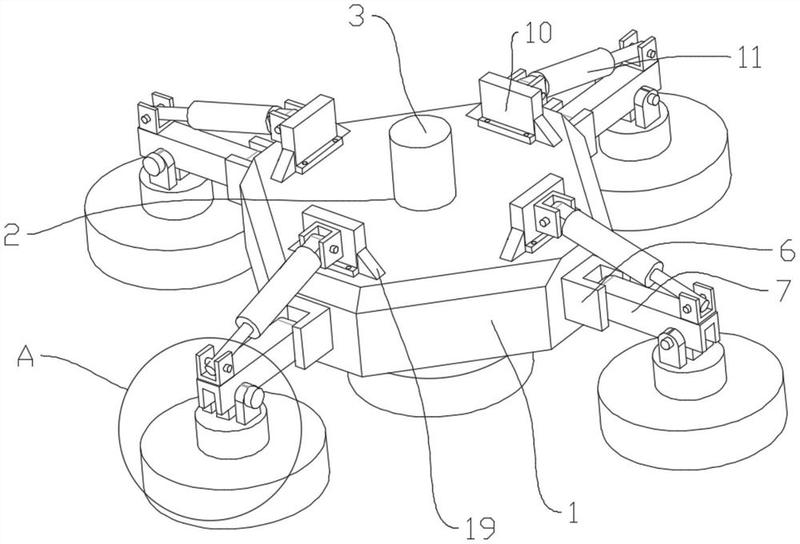 3
10
11
2
6
7
A
19
1