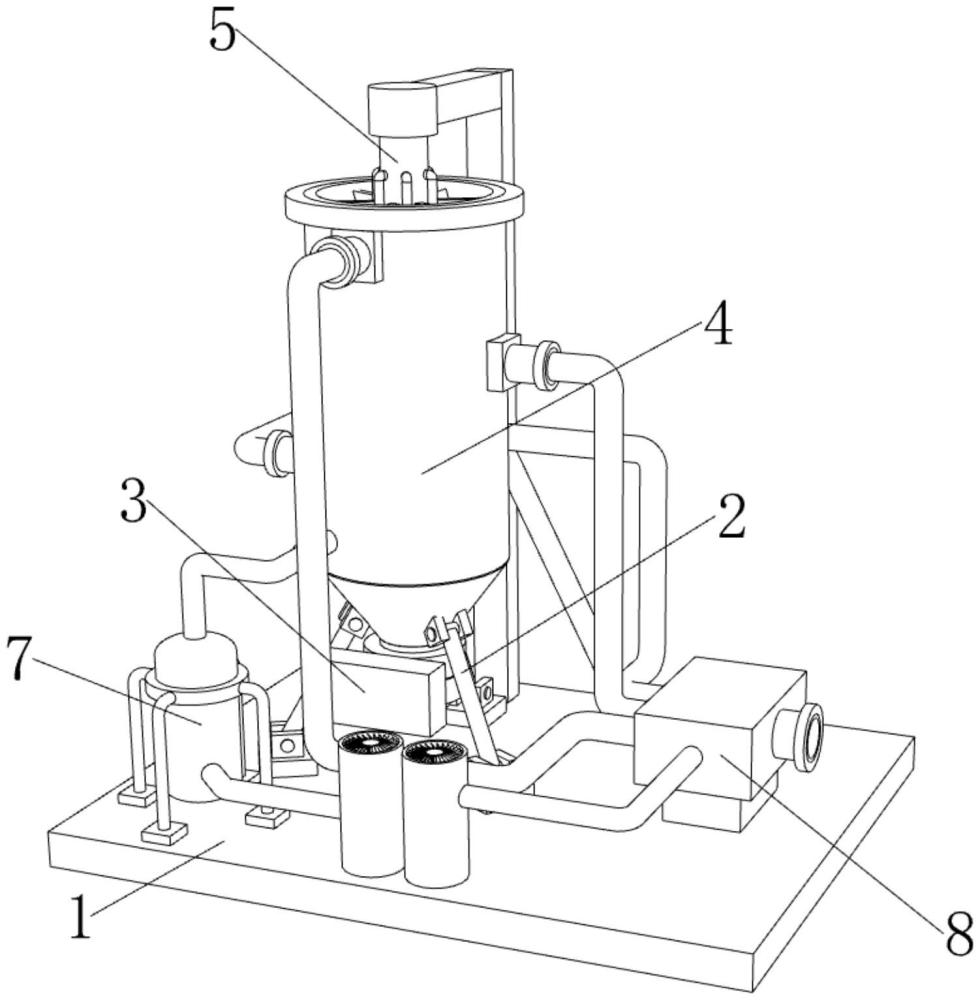 5
4
3
2
7
1
8