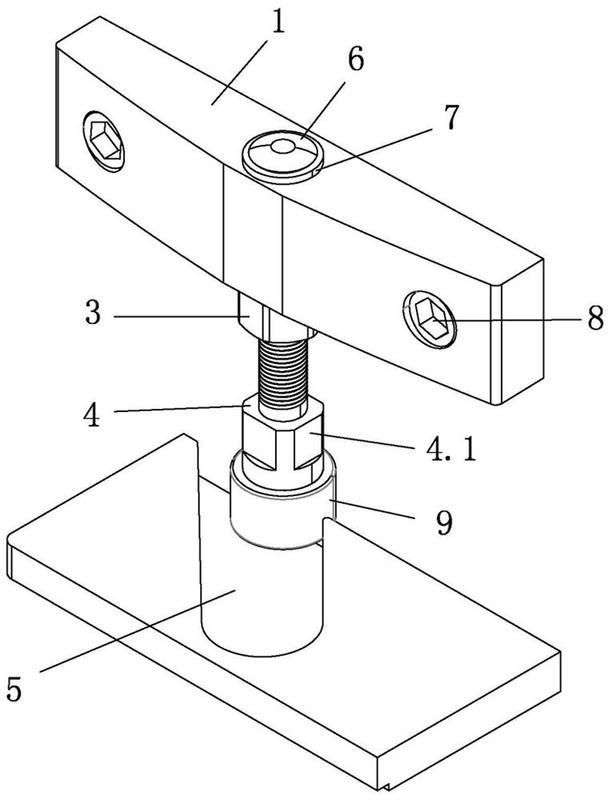 1
6
7
3
8
4
4. 1
9
5